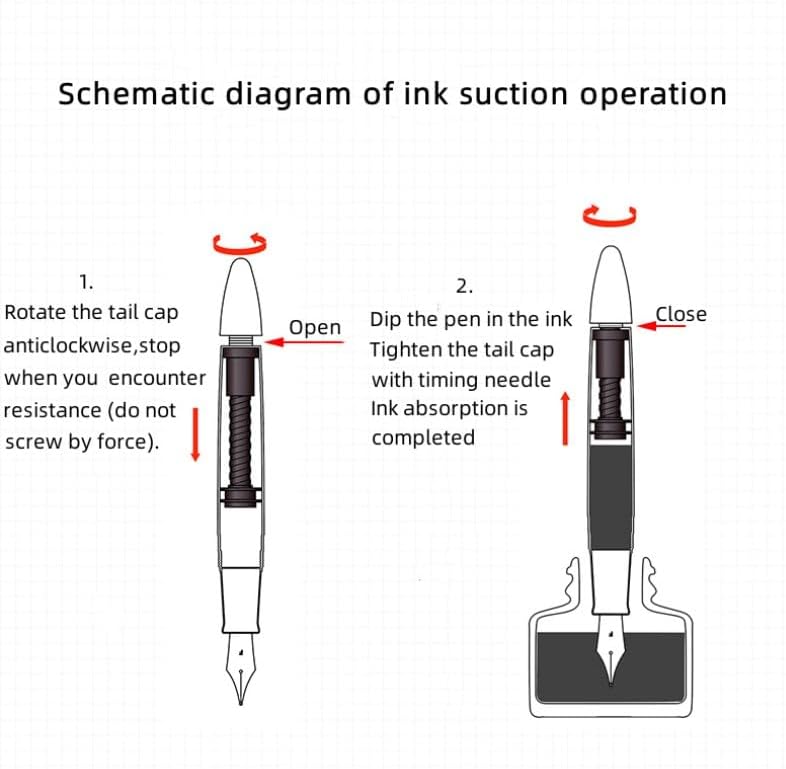 Schematic diagram of ink suction operation

1.
Rotate the tail cap anticlockwise,stop when you encounter resistance (do not screw by force).

Open

2.
Dip the pen in the ink
Tighten the tail cap with timing needle
Ink absorption is completed

Close