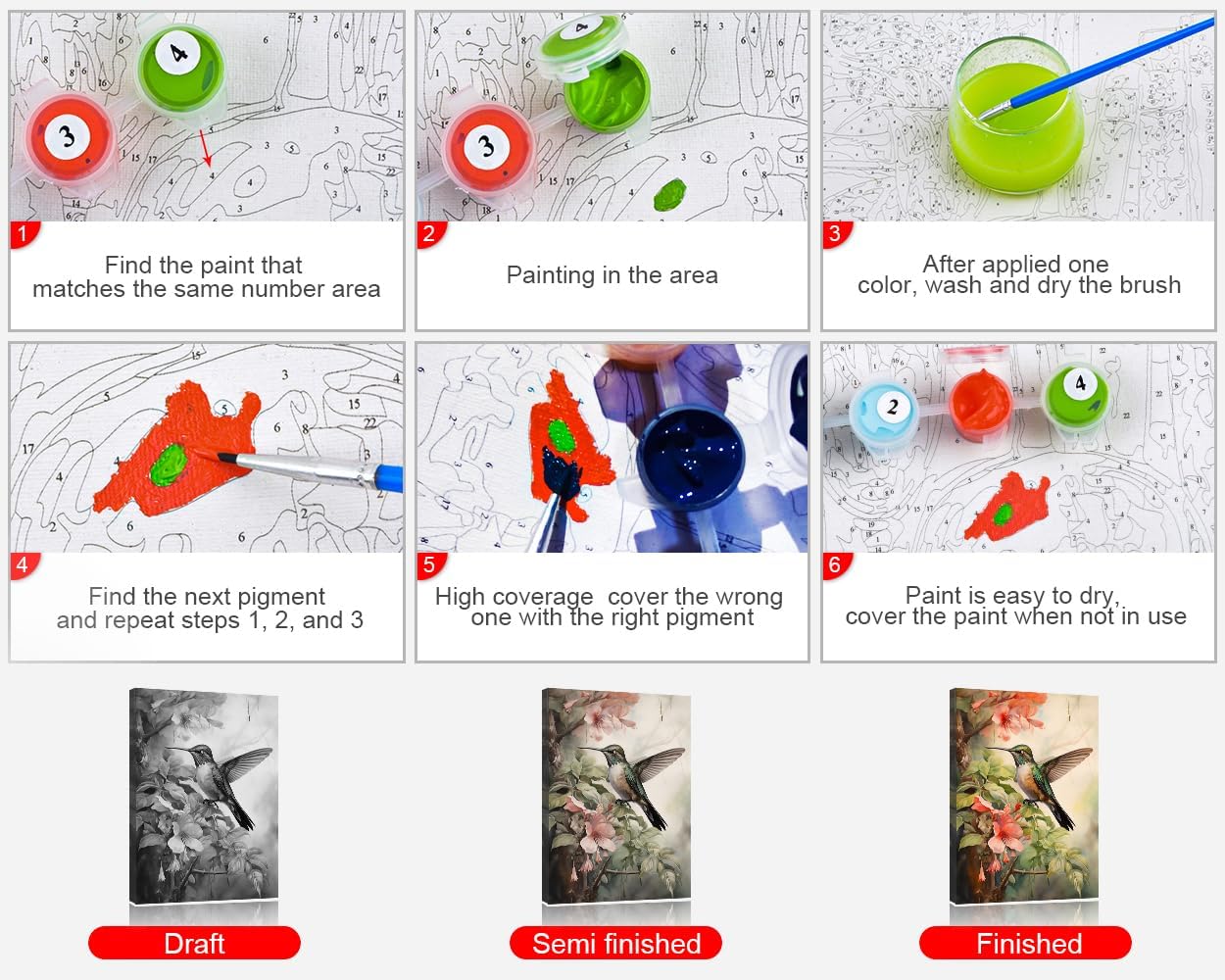 1
Find the paint that matches the same number area

2
Painting in the area

3
After applied one color, wash and dry the brush

4
Find the next pigment and repeat steps 1, 2, and 3

5
High coverage cover the wrong one with the right pigment

6
Paint is easy to dry, cover the paint when not in use

Draft

Semi finished

Finished