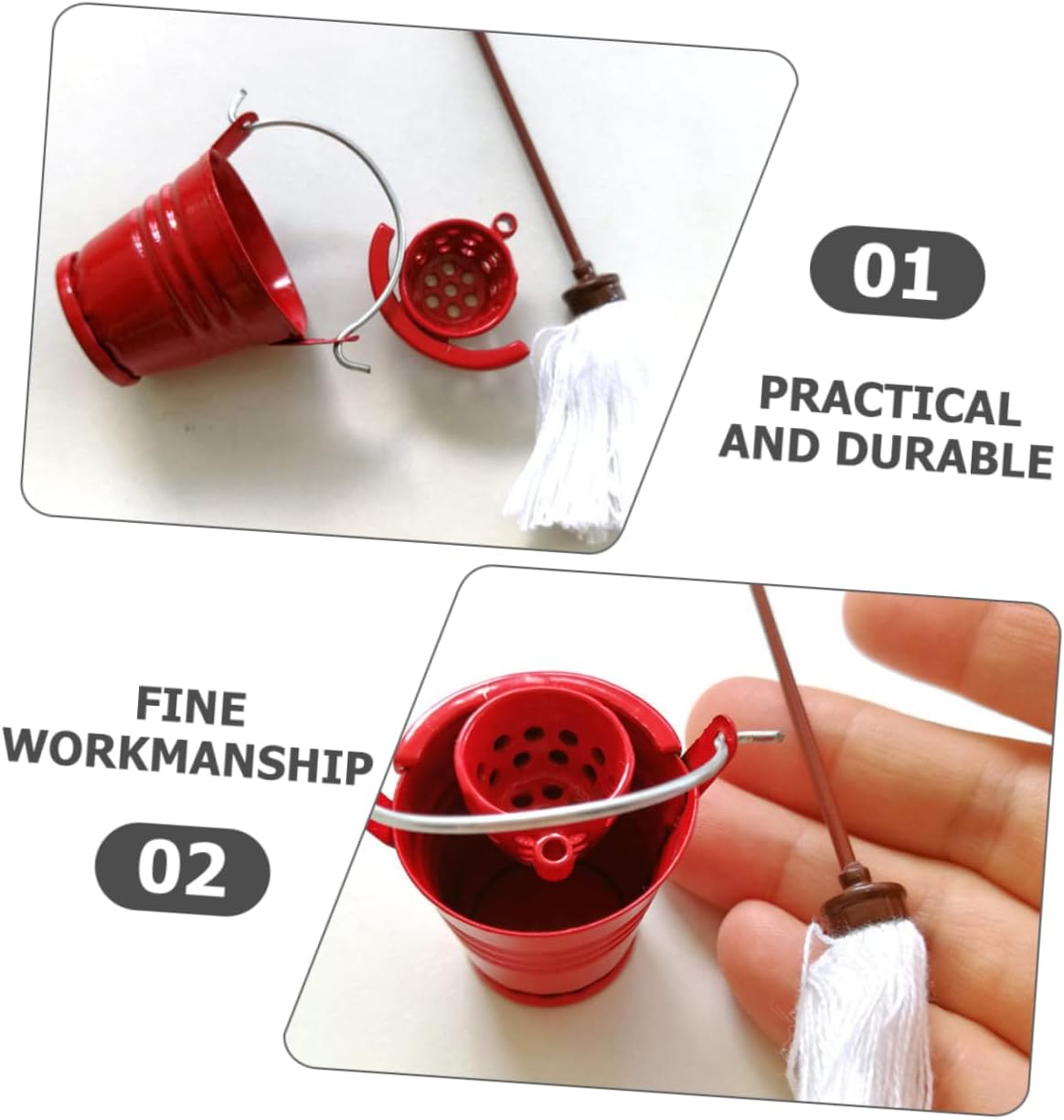 01

PRACTICAL AND DURABLE

FINE WORKMANSHIP

02