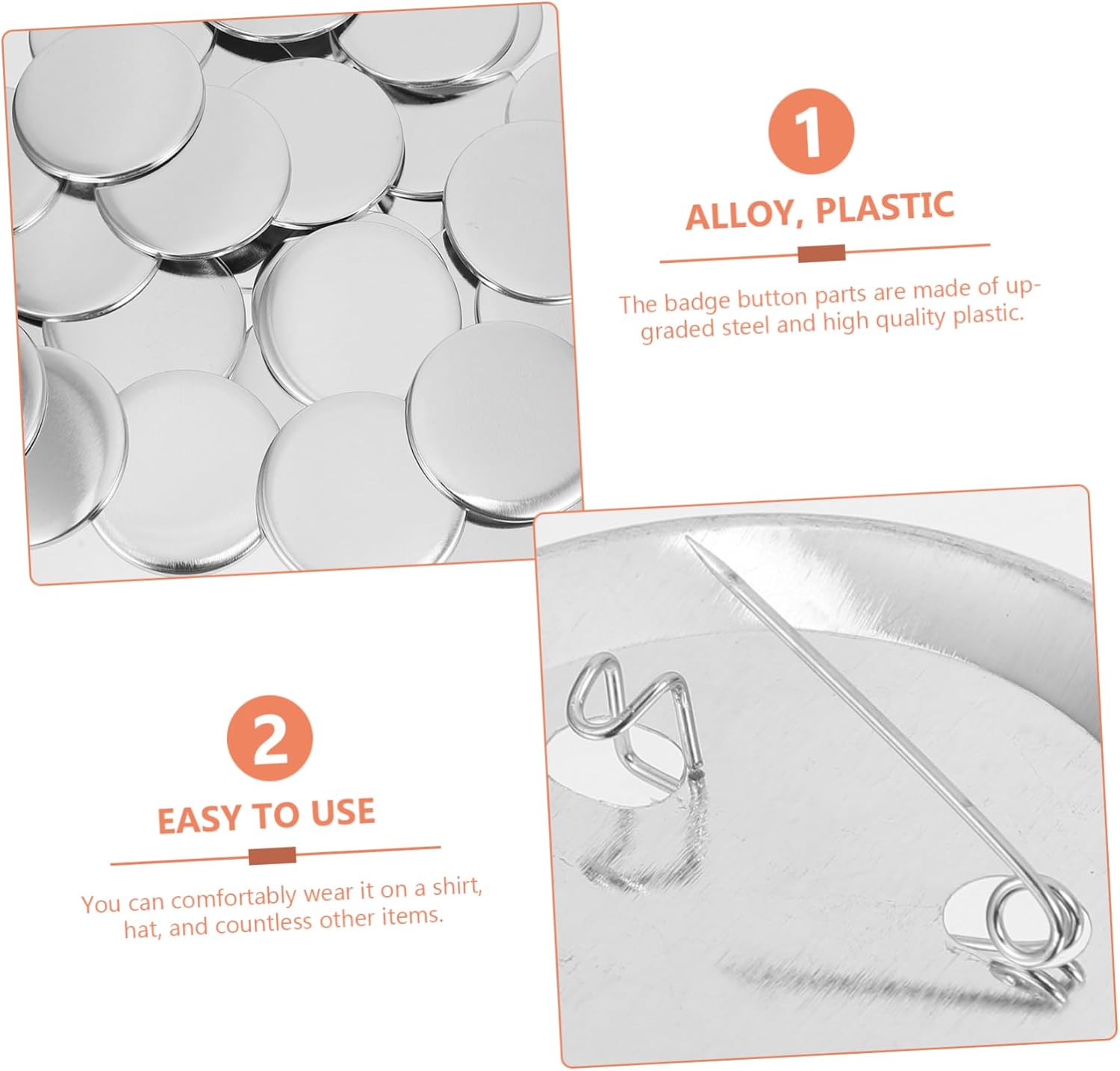 1

ALLOY, PLASTIC

The badge button parts are made of upgraded steel and high quality plastic.

2

EASY TO USE

You can comfortably wear it on a shirt, hat, and countless other items.