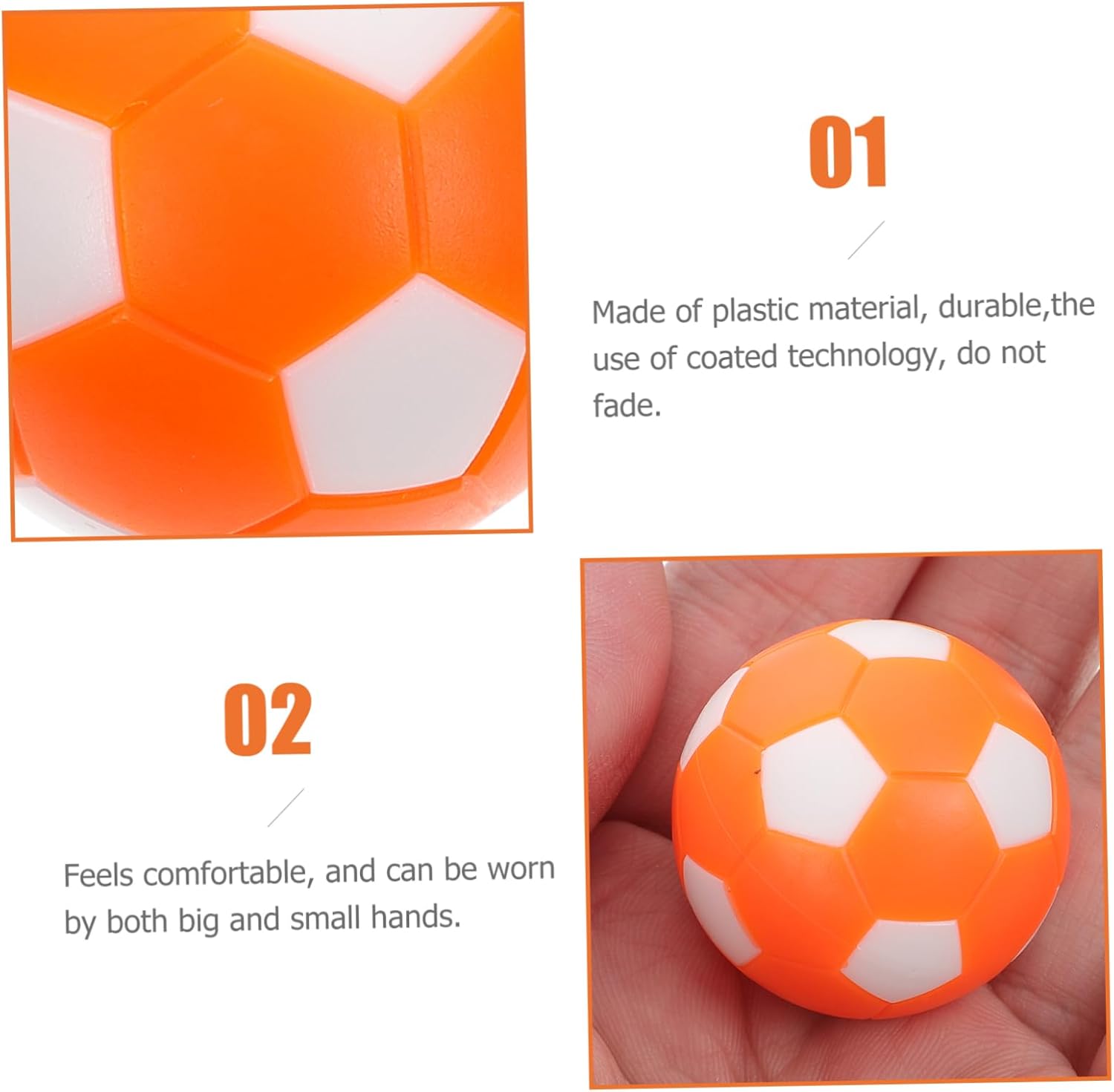 01

Made of plastic material, durable,the use of coated technology, do not fade.

02

Feels comfortable, and can be worn by both big and small hands.