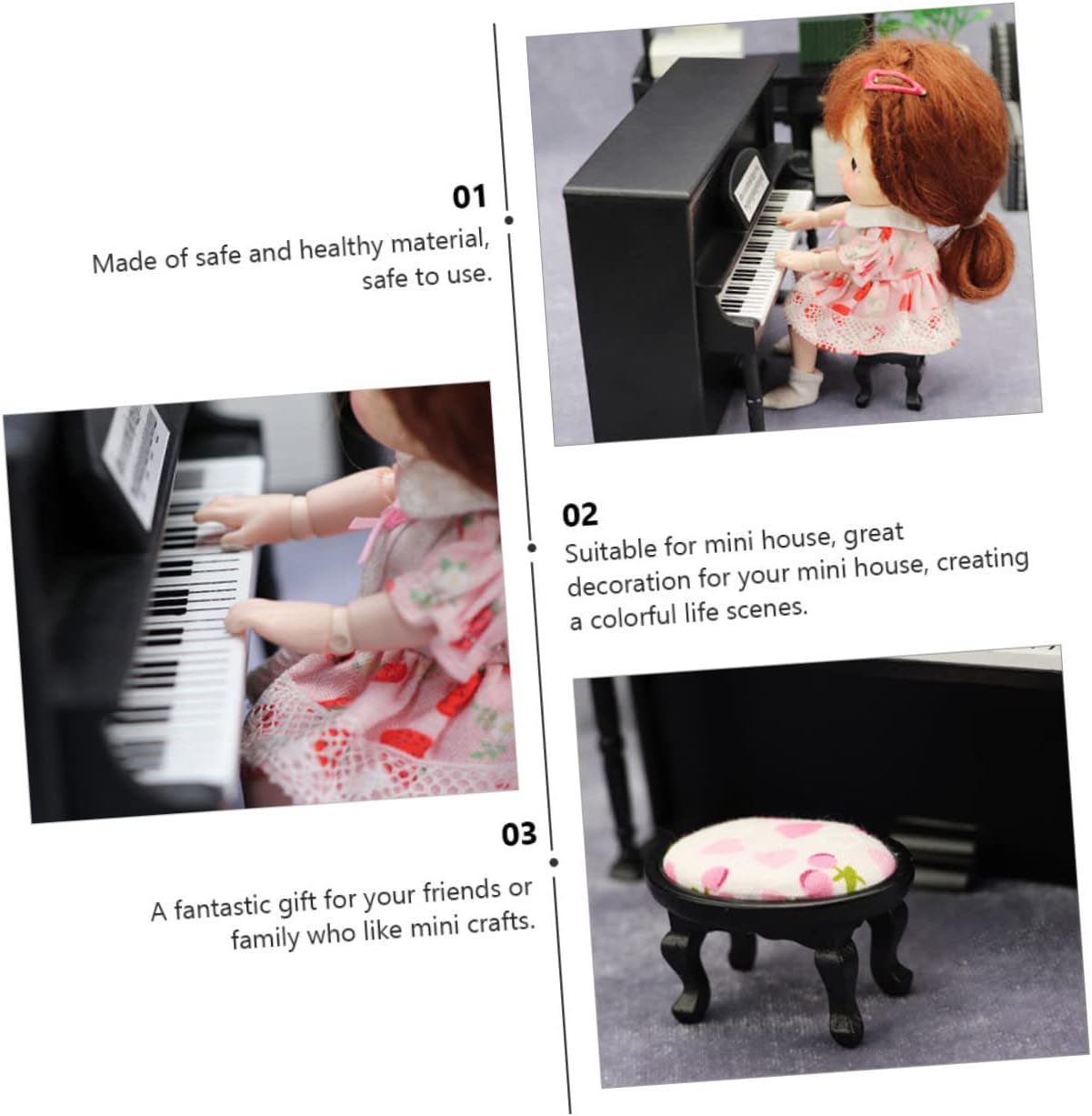 01

Made of safe and healthy material, safe to use.

02

Suitable for mini house, great decoration for your mini house, creating a colorful life scenes.

03

A fantastic gift for your friends or family who like mini crafts.