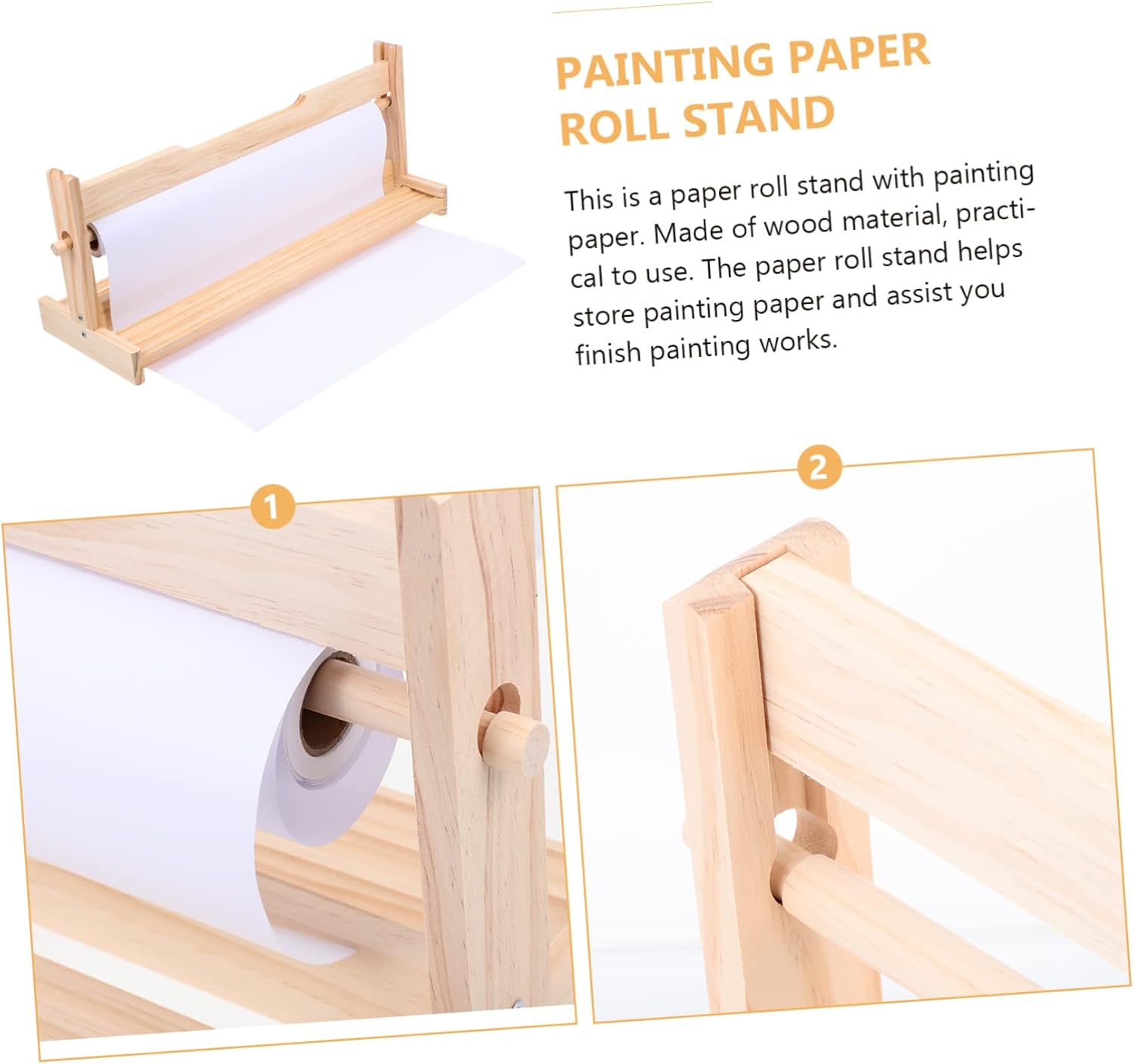 PAINTING PAPER ROLL STAND

This is a paper roll stand with painting paper. Made of wood material, practical to use. The paper roll stand helps store painting paper and assist you finish painting works.

1

2