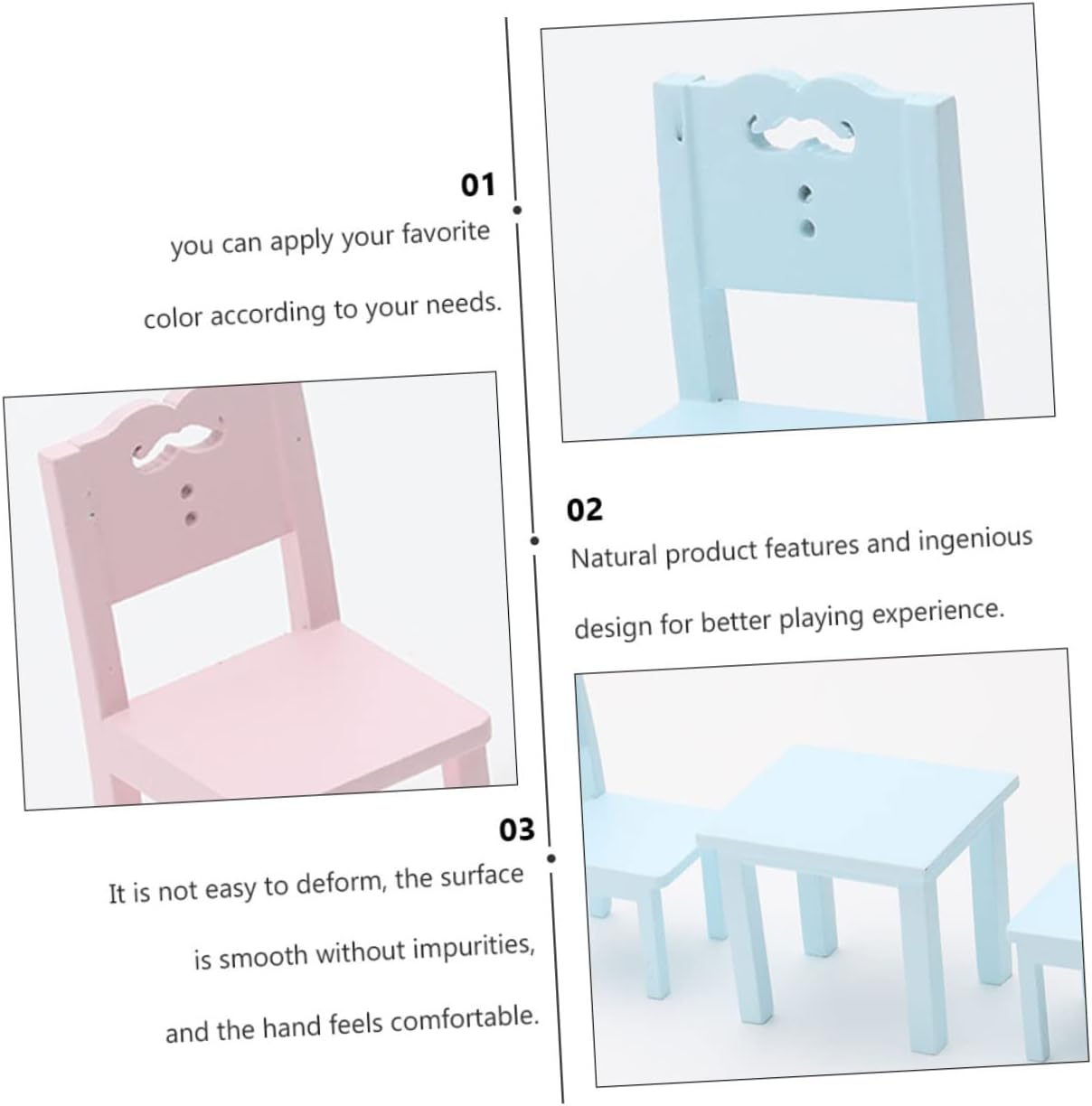 01

you can apply your favorite color according to your needs.

02

Natural product features and ingenious design for better playing experience.

03

It is not easy to deform, the surface is smooth without impurities, and the hand feels comfortable.