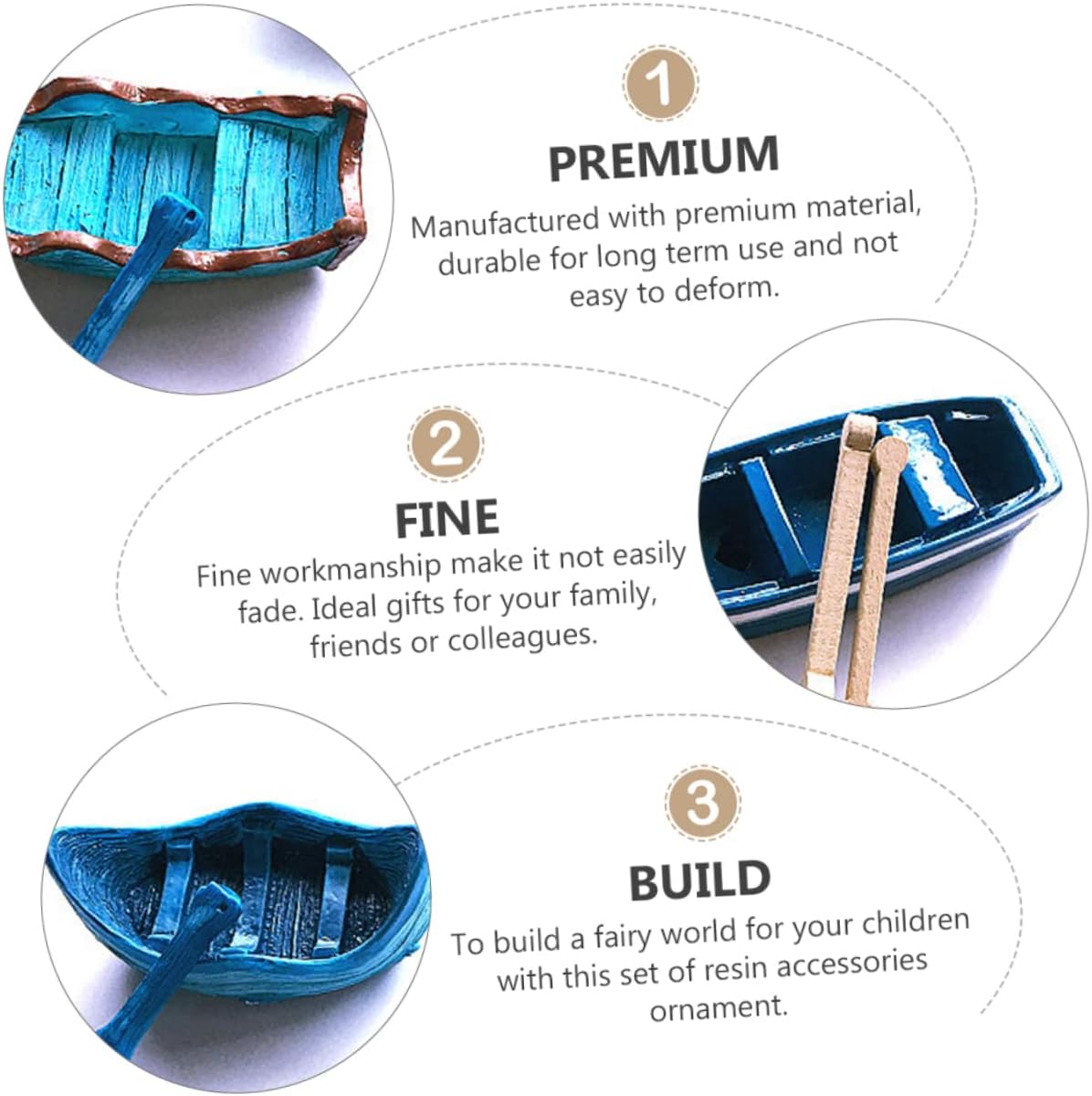 1

PREMIUM

Manufactured with premium material, durable for long term use and not easy to deform.

2

FINE

Fine workmanship make it not easily fade. Ideal gifts for your family, friends or colleagues.

3

BUILD

To build a fairy world for your children with this set of resin accessories ornament.