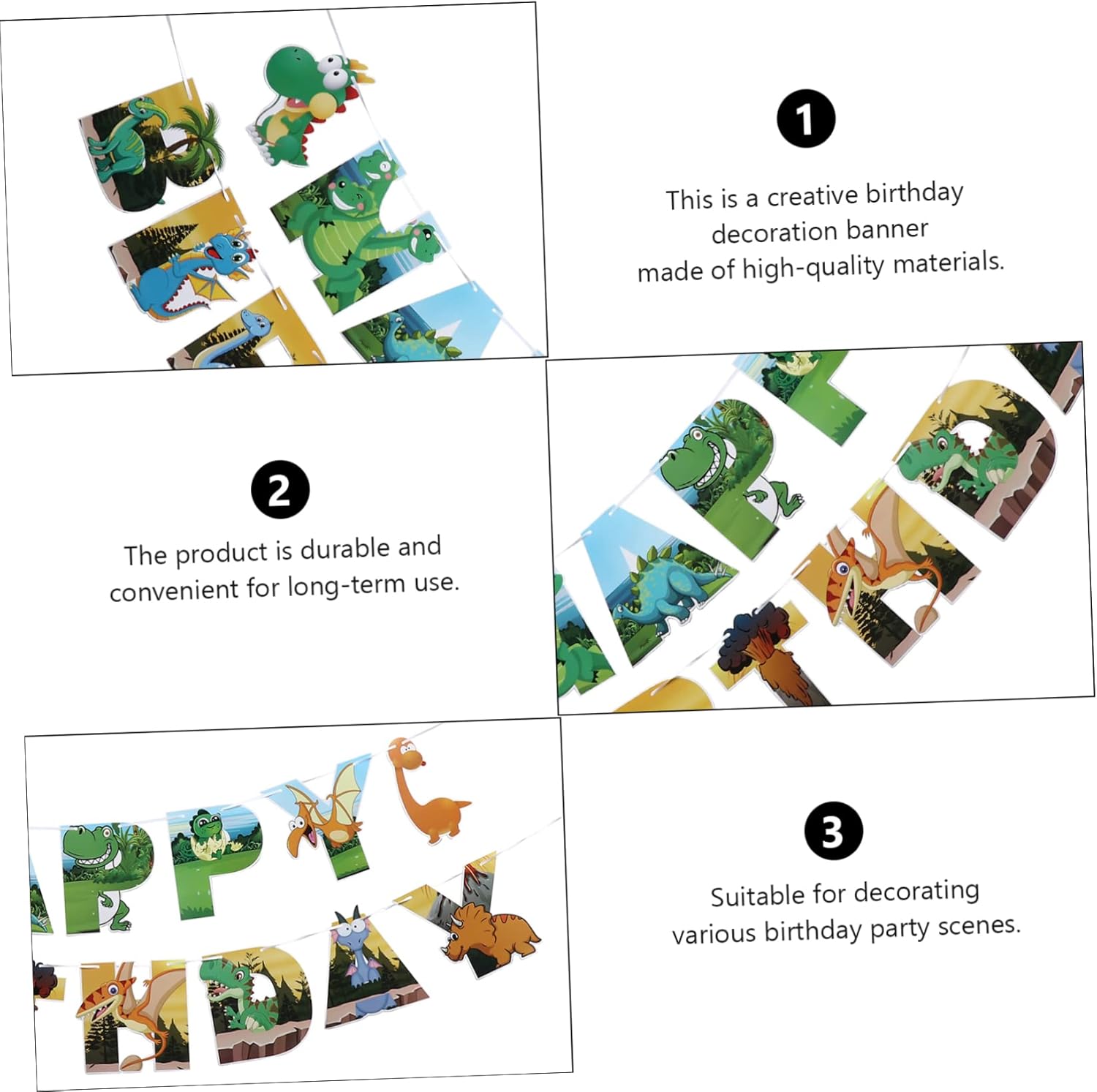 1

This is a creative birthday decoration banner made of high-quality materials.

2

The product is durable and convenient for long-term use.

3

Suitable for decorating various birthday party scenes.