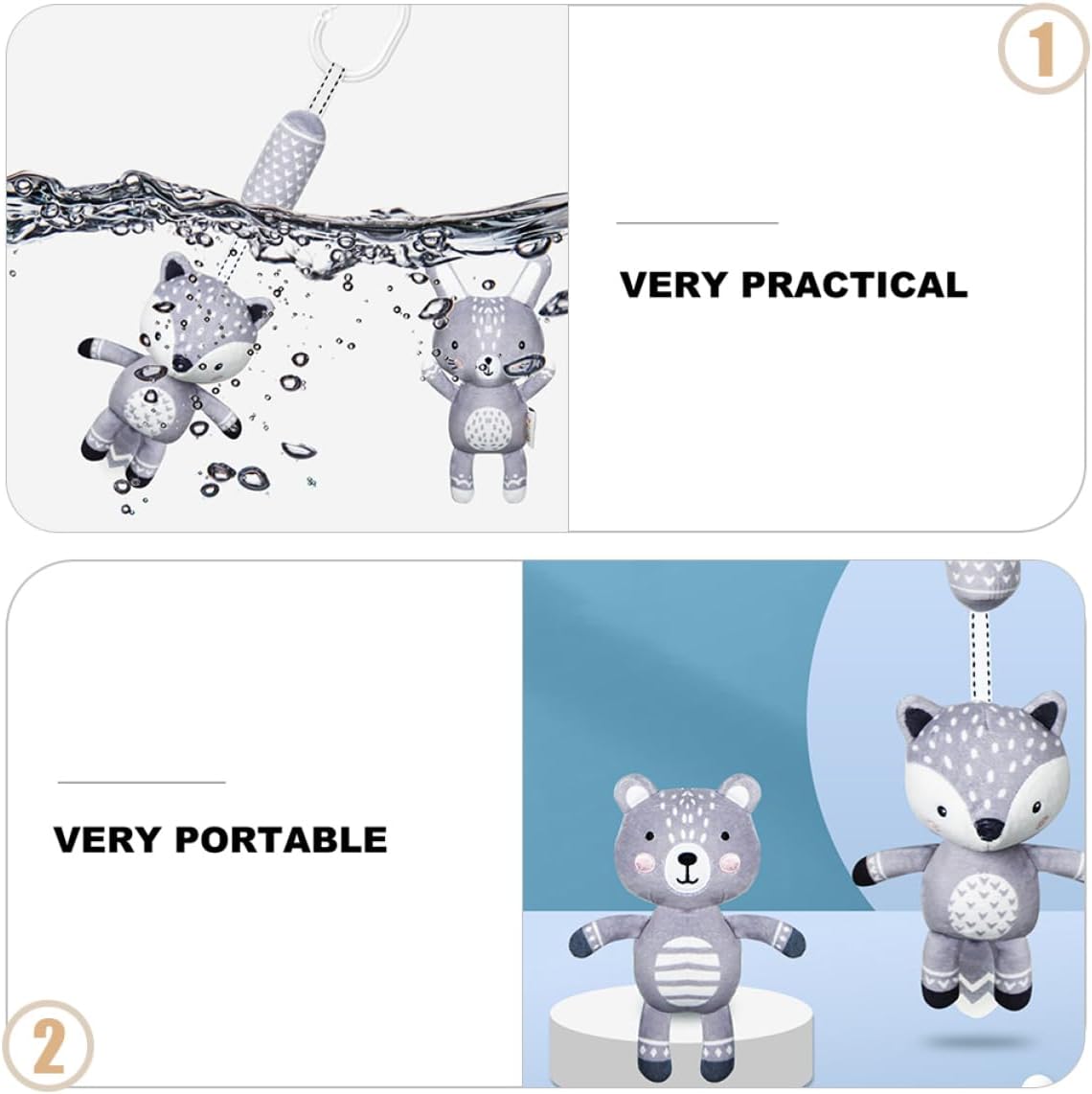 1

VERY PRACTICAL

VERY PORTABLE

2