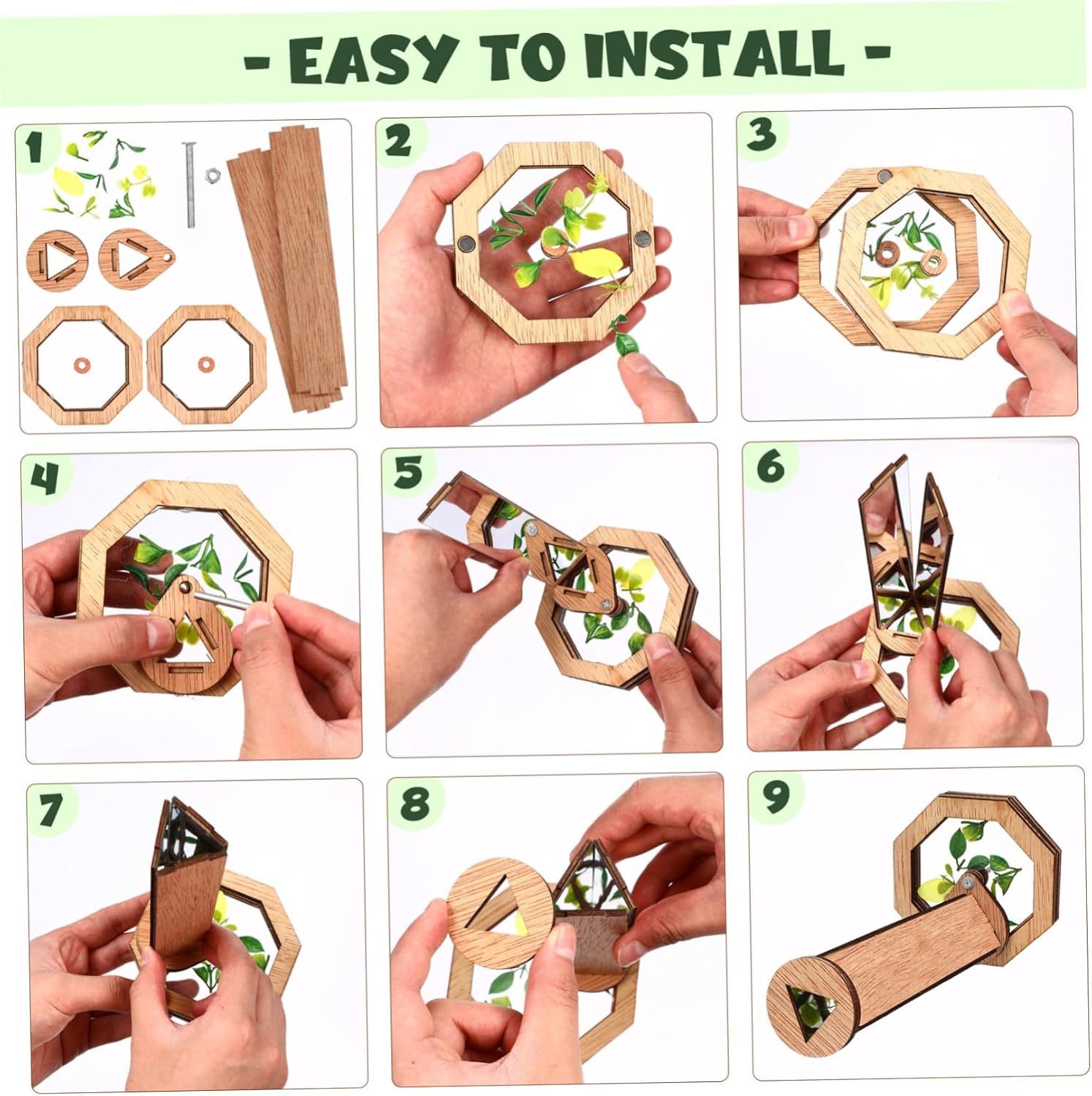 - EASY TO INSTALL -

1

2

3

4

5

6

7

8

9