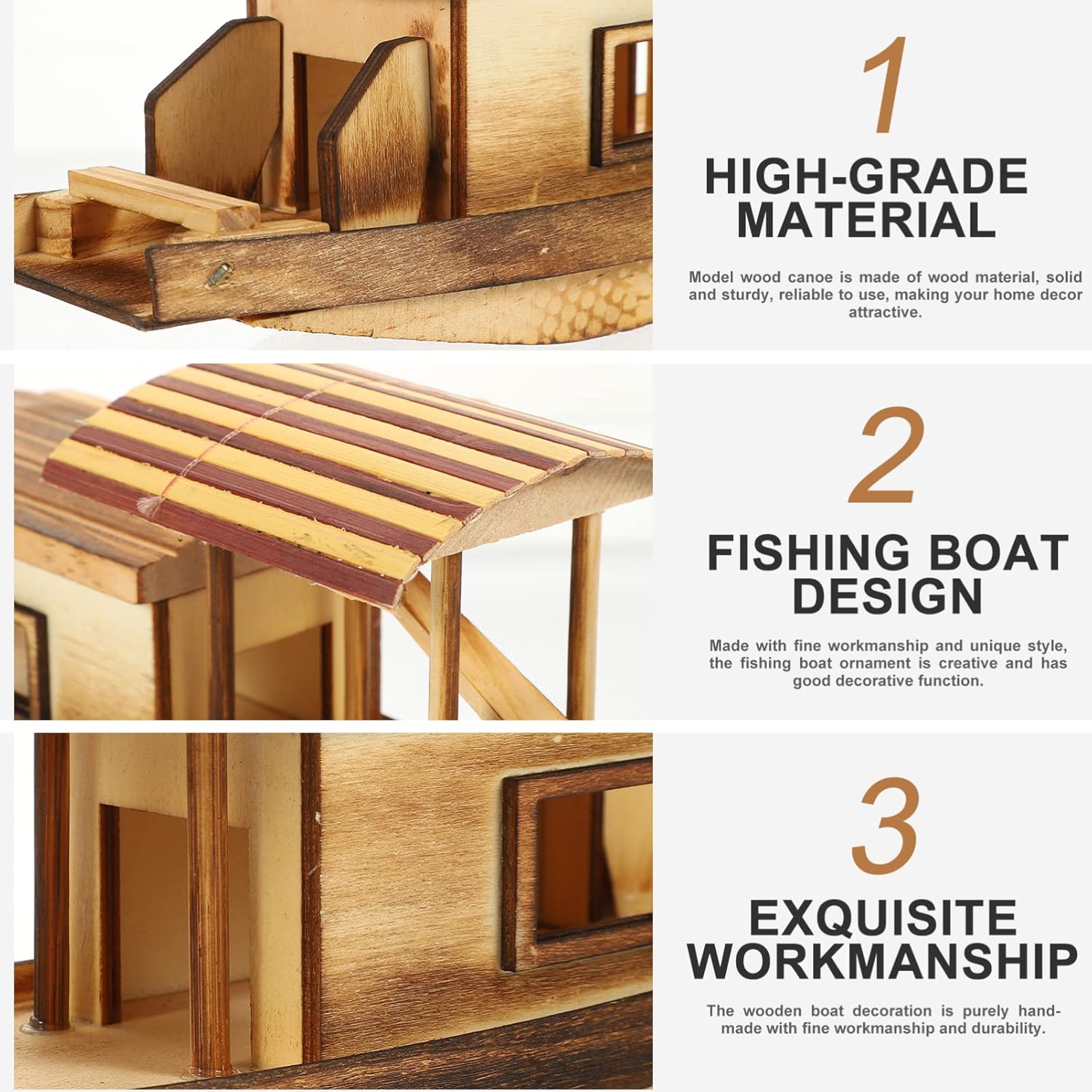 1

HIGH-GRADE MATERIAL

Model wood canoe is made of wood material, solid and sturdy, reliable to use, making your home decor attractive.

2

FISHING BOAT DESIGN

Made with fine workmanship and unique style, the fishing boat ornament is creative and has good decorative function.

3

EXQUISITE WORKMANSHIP

The wooden boat decoration is purely handmade with fine workmanship and durability.