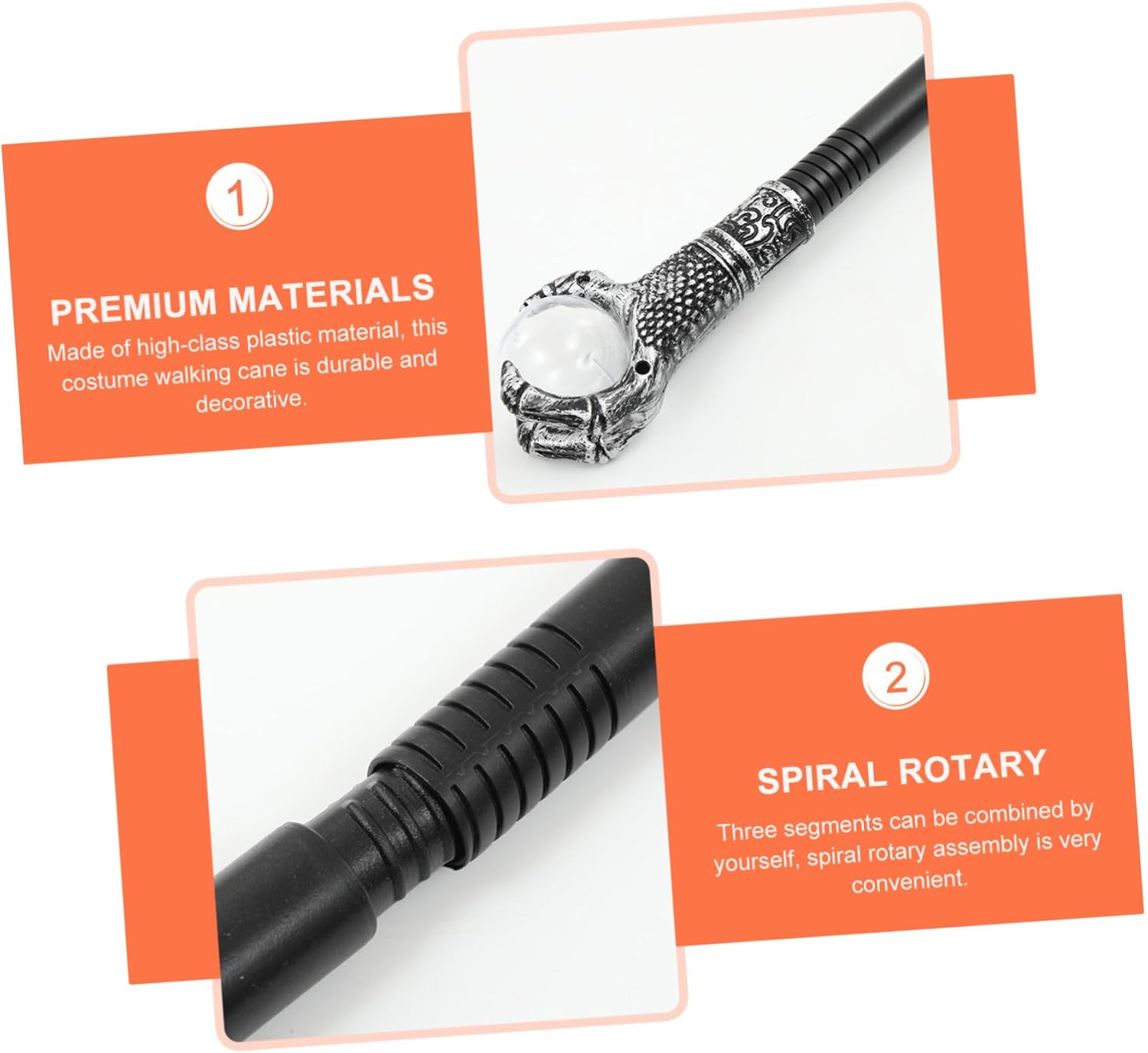 1

PREMIUM MATERIALS

Made of high-class plastic material, this costume walking cane is durable and decorative.

2

SPIRAL ROTARY

Three segments can be combined by yourself, spiral rotary assembly is very convenient.