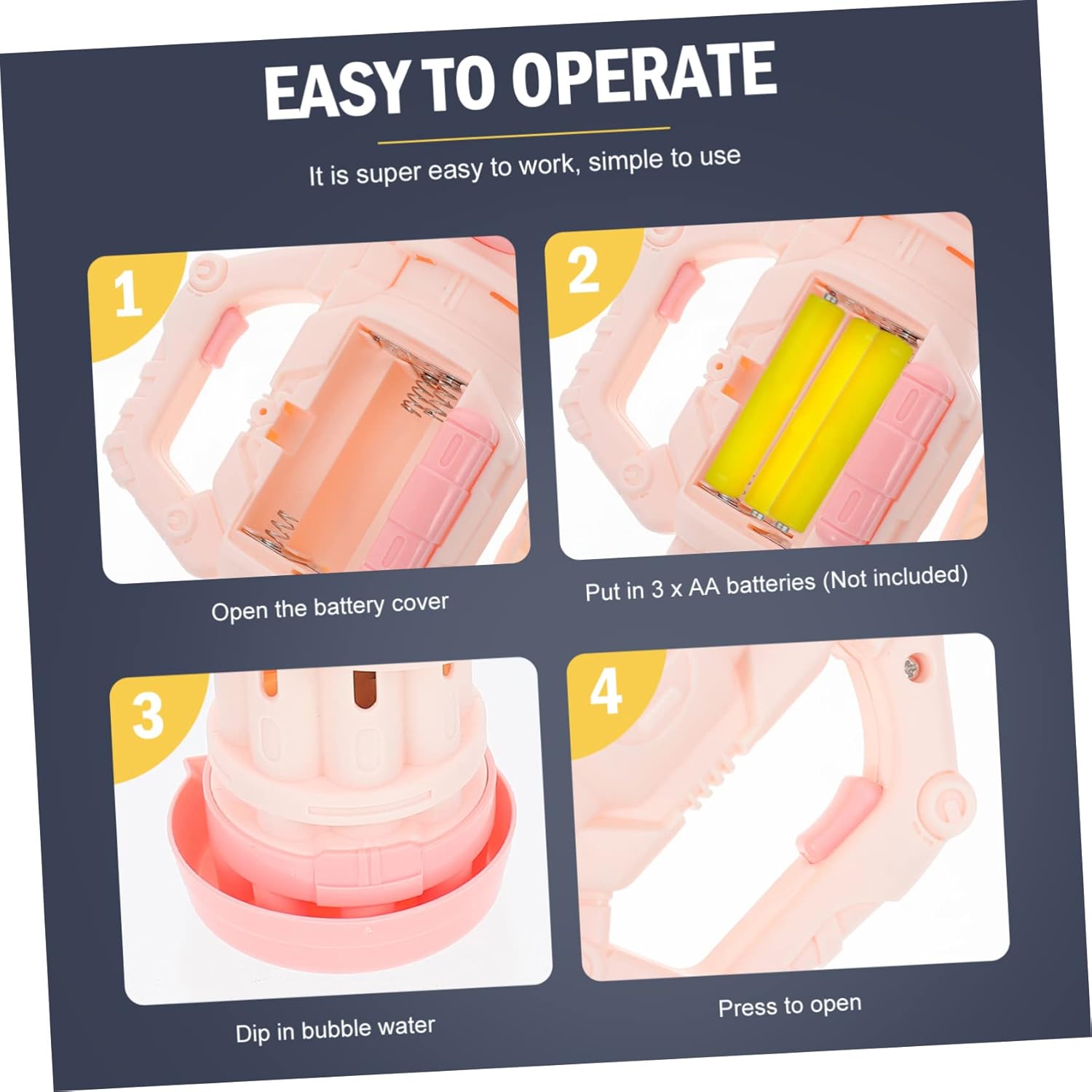 EASY TO OPERATE

It is super easy to work, simple to use

1

Open the battery cover

2

Put in 3 x AA batteries (Not included)

3

Dip in bubble water

4

Press to open