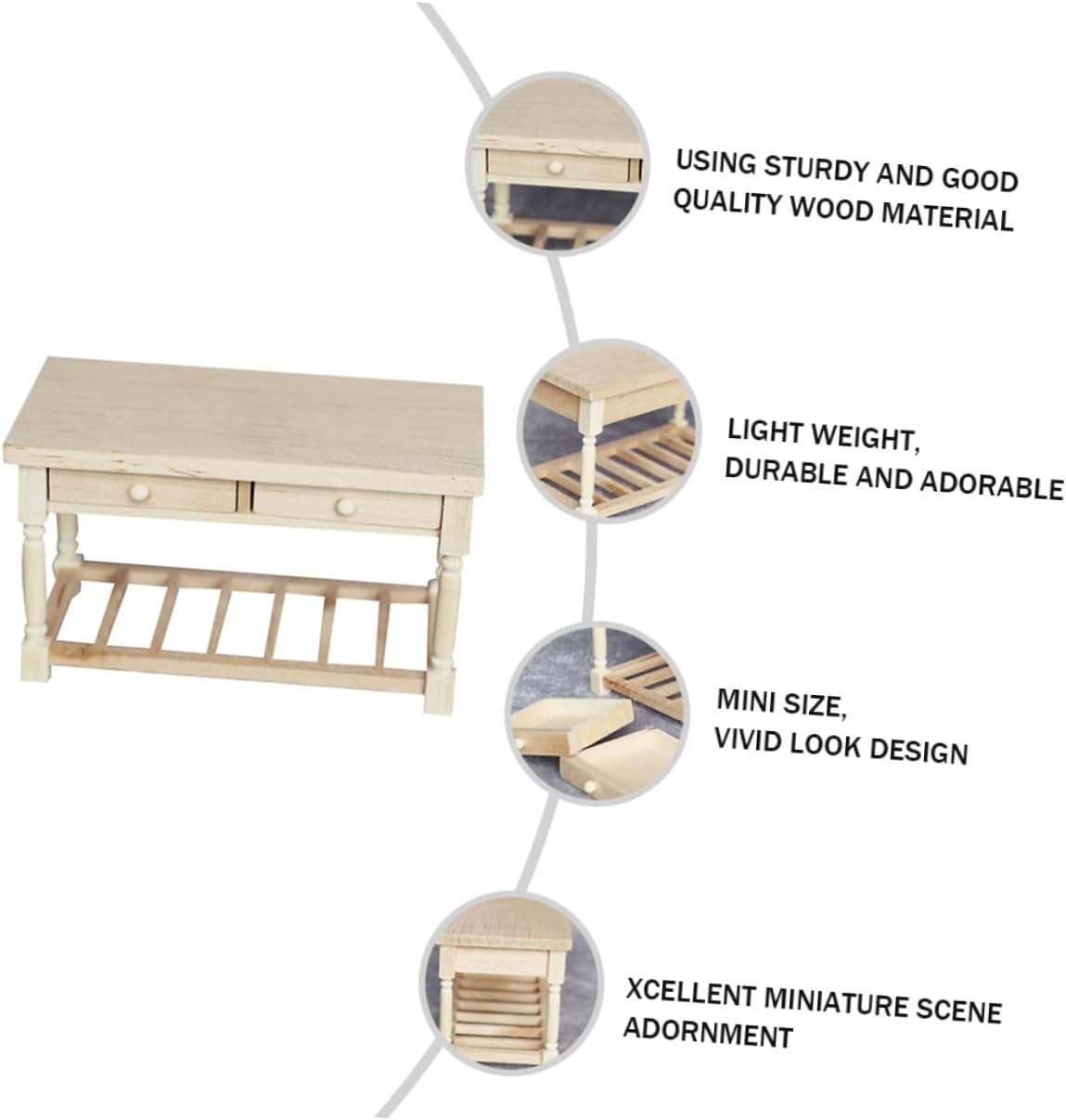 USING STURDY AND GOOD QUALITY WOOD MATERIAL

LIGHT WEIGHT, DURABLE AND ADORABLE

MINI SIZE, VIVID LOOK DESIGN

XCELLENT MINIATURE SCENE ADORNMENT