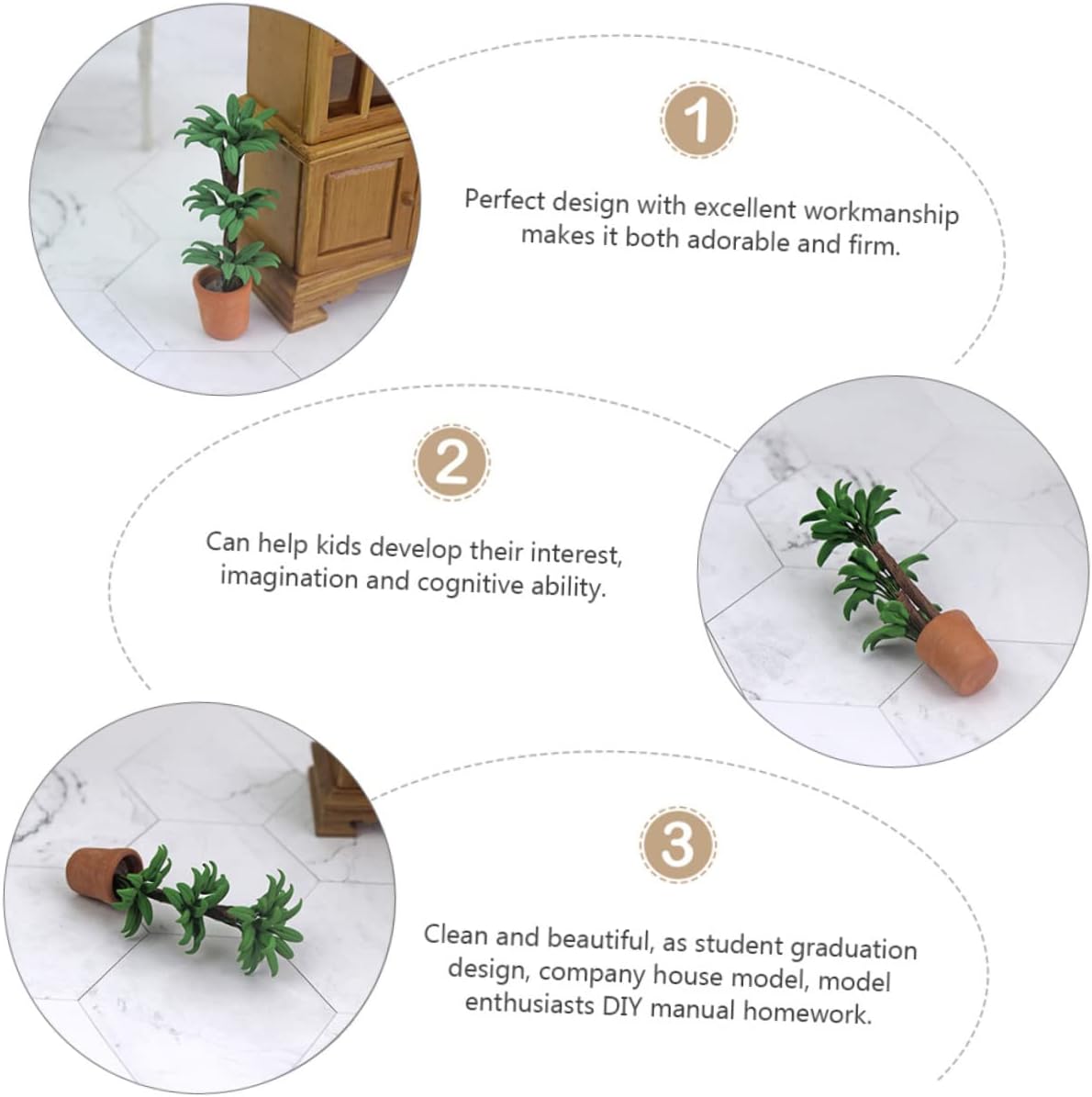 1

Perfect design with excellent workmanship makes it both adorable and firm.

2

Can help kids develop their interest, imagination and cognitive ability.

3

Clean and beautiful, as student graduation design, company house model, model enthusiasts DIY manual homework.