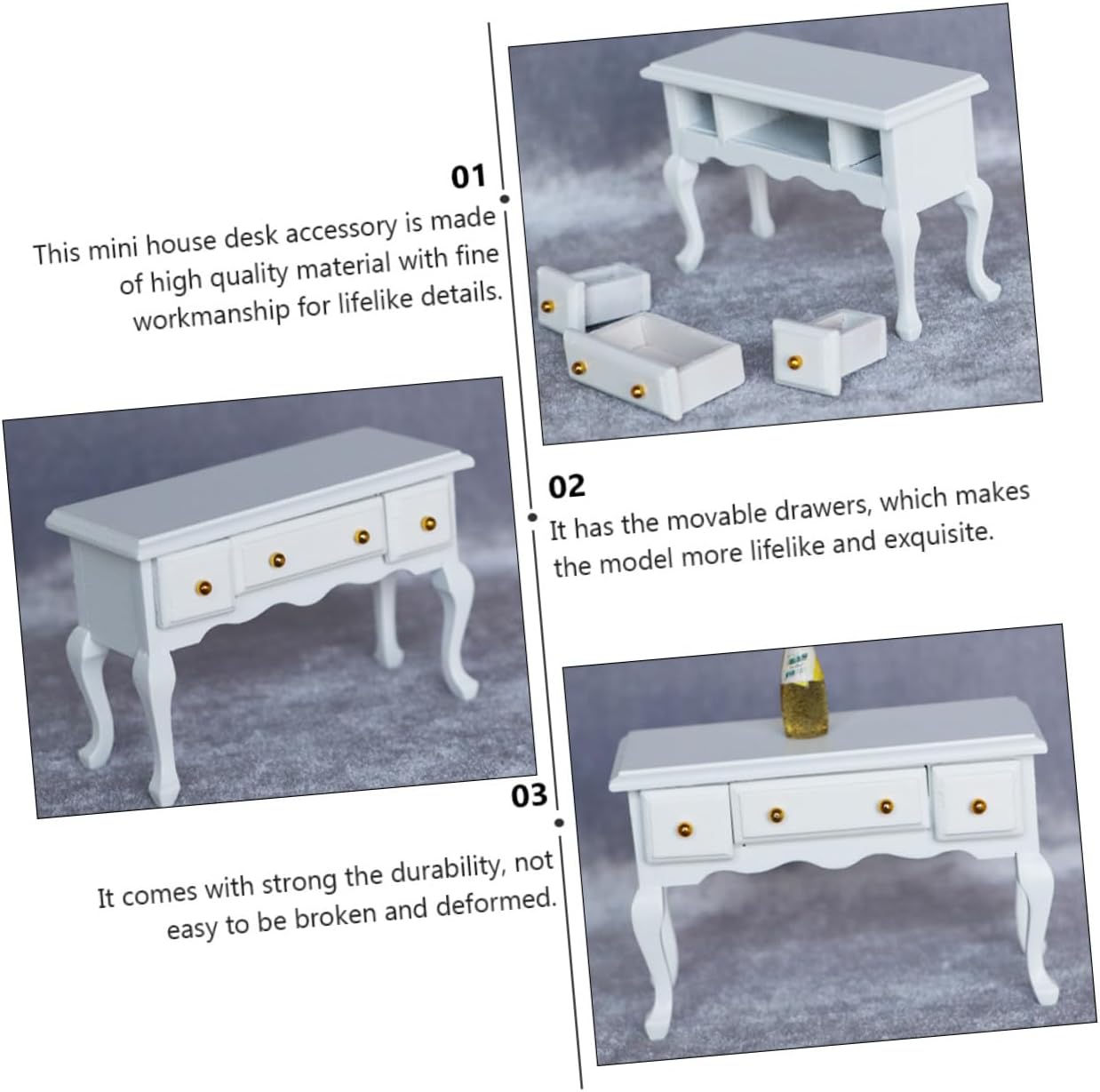 01
This mini house desk accessory is made of high quality material with fine workmanship for lifelike details.

02
It has the movable drawers, which makes the model more lifelike and exquisite.

03
It comes with strong the durability, not easy to be broken and deformed.