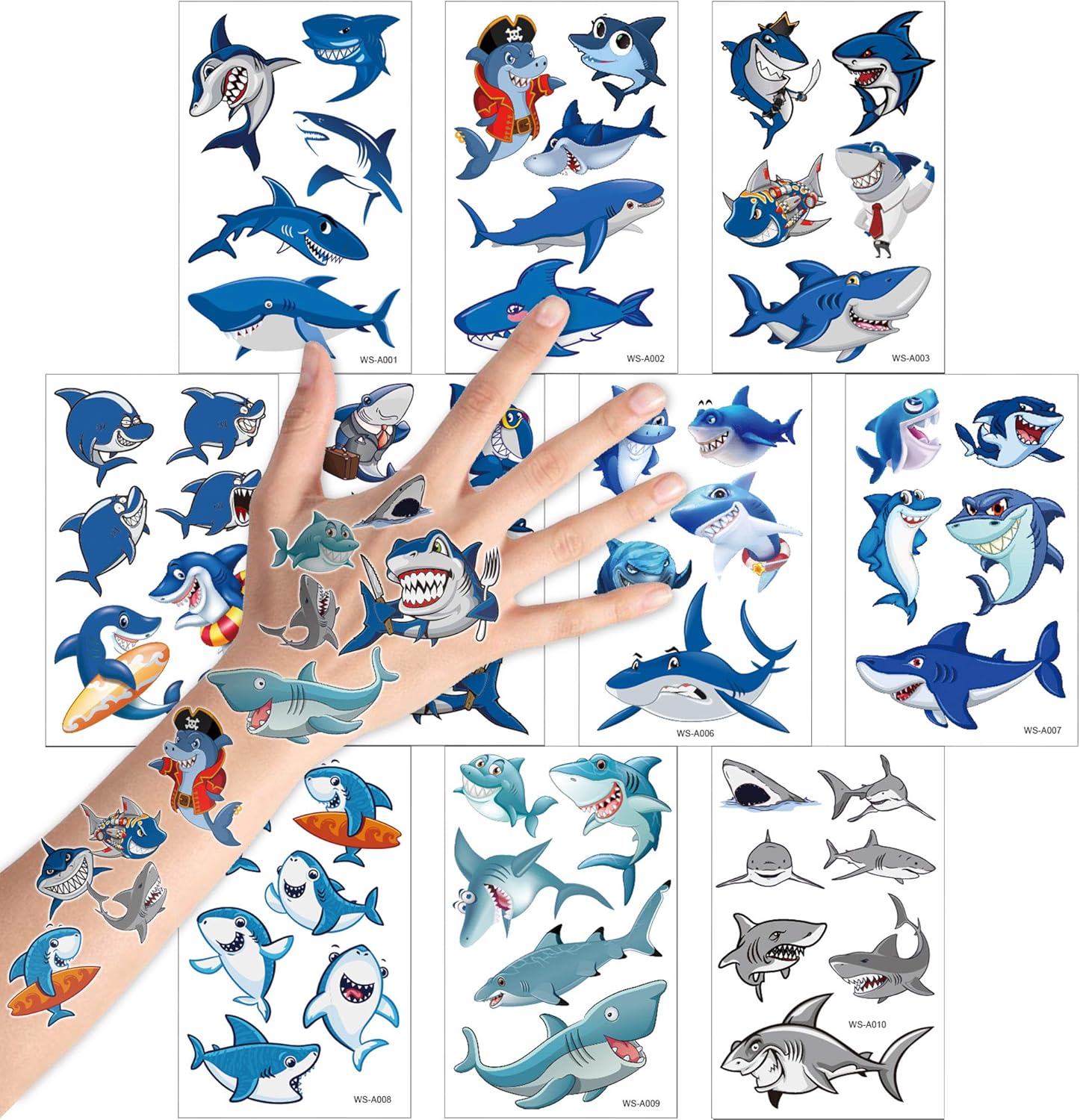 WS-A001
WS-A002
WS-A003
WS-A006
WS-A007
WS-A008
WS-A009
WS-A010