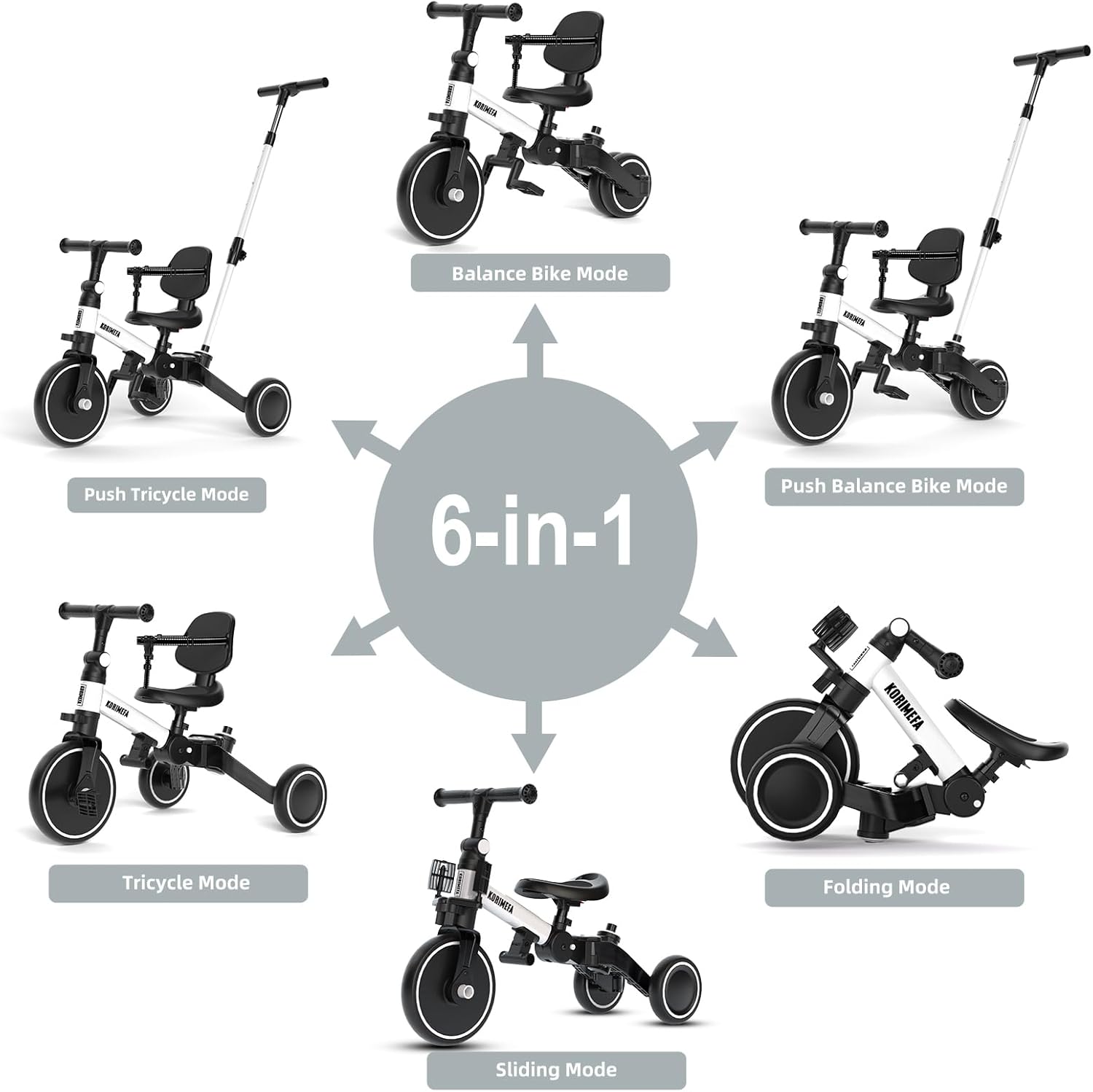 KORIMEFA

Balance Bike Mode

KORIMEFA

Push Tricycle Mode

KORIMEFA

Push Balance Bike Mode

6-in-1

KORIMEFA

Tricycle Mode

KORIMEFA

Folding Mode

KORIMEFA

Sliding Mode