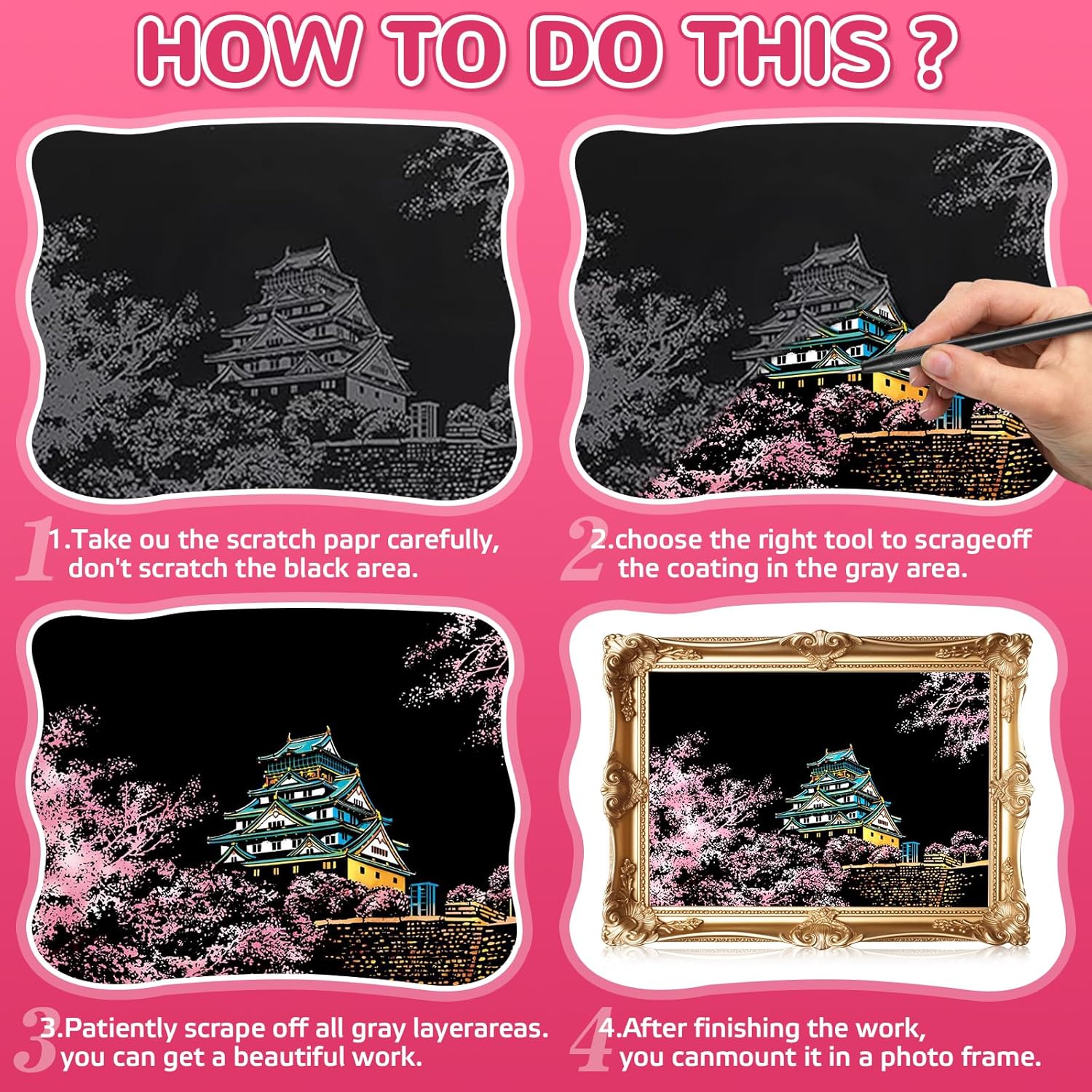 HOW TO DO THIS ?

1 1.Take ou the scratch papr carefully, don't scratch the black area.

2 2.choose the right tool to scrageoff the coating in the gray area.

3 3.Patiently scrape off all gray layerareas. you can get a beautiful work.

4 4.After finishing the work, you canmount it in a photo frame.