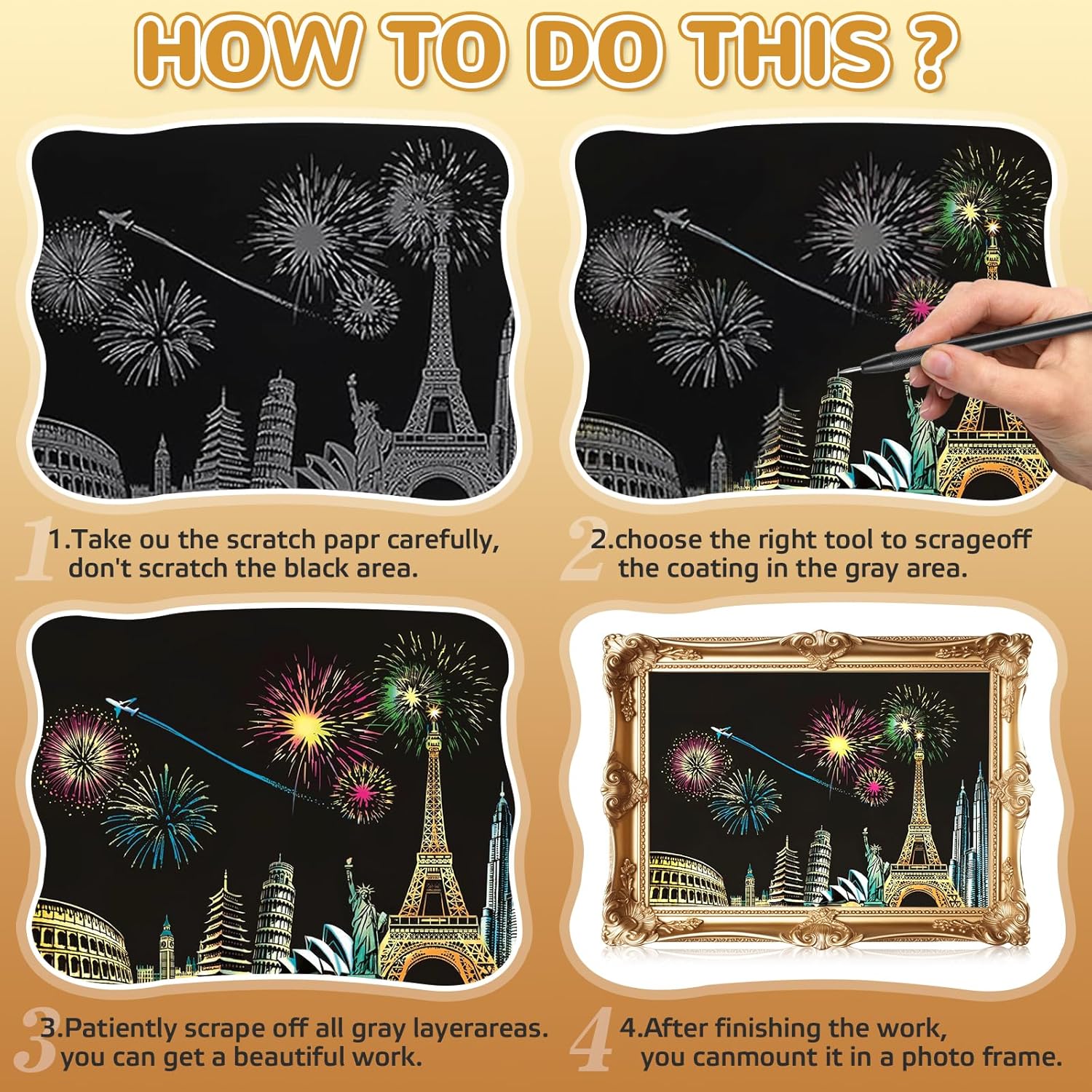 HOW TO DO THIS ?

1

1.Take ou the scratch papr carefully, don't scratch the black area.

2

2.choose the right tool to scrageoff the coating in the gray area.

3

3.Patiently scrape off all gray layerareas. you can get a beautiful work.

4

4.After finishing the work, you canmount it in a photo frame.