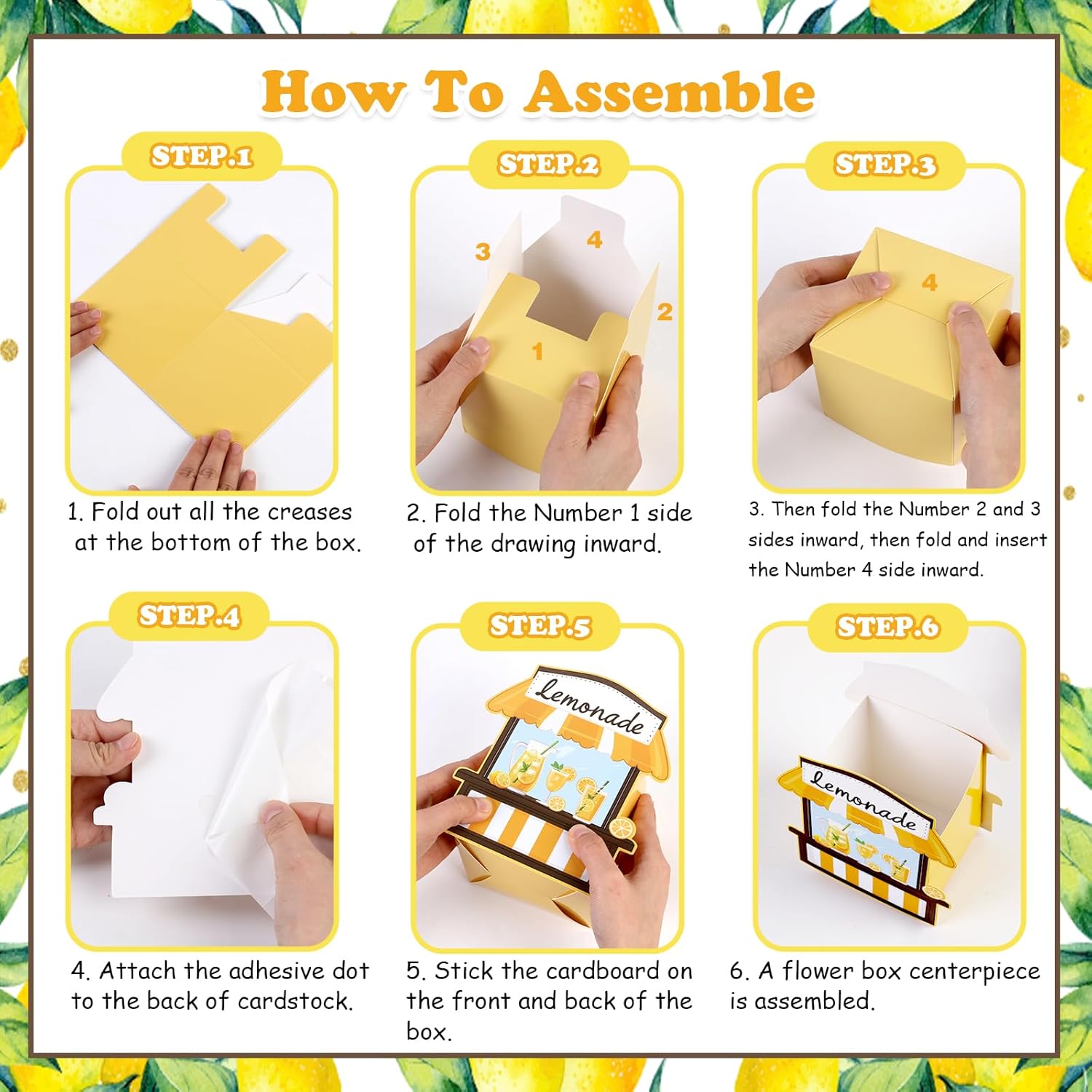 How To Assemble

STEP.1

1. Fold out all the creases at the bottom of the box.

STEP.2

3
4
2
1

2. Fold the Number 1 side of the drawing inward.

STEP.3

4

3. Then fold the Number 2 and 3 sides inward, then fold and insert the Number 4 side inward.

STEP.4

4. Attach the adhesive dot to the back of cardstock.

STEP.5

Lemonade

5. Stick the cardboard on the front and back of the box.

STEP.6

Lemonade

6. A flower box centerpiece is assembled.