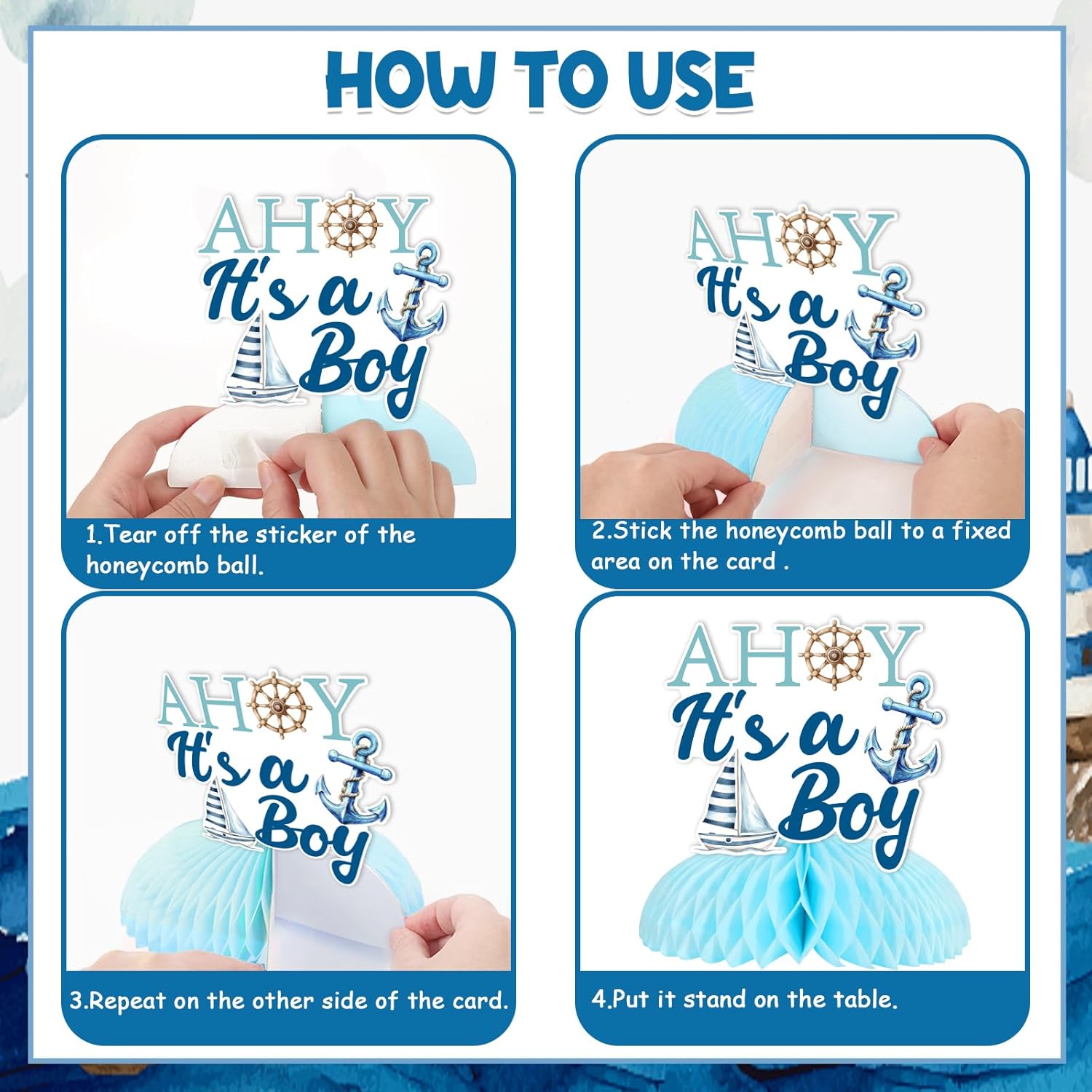 HOW TO USE

AHOY
It's a
Boy

1.Tear off the sticker of the honeycomb ball.

AHOY
It's a
Boy

2.Stick the honeycomb ball to a fixed area on the card .

AHOY
It's a
Boy

3.Repeat on the other side of the card.

AHOY
It's a
Boy

4.Put it stand on the table.