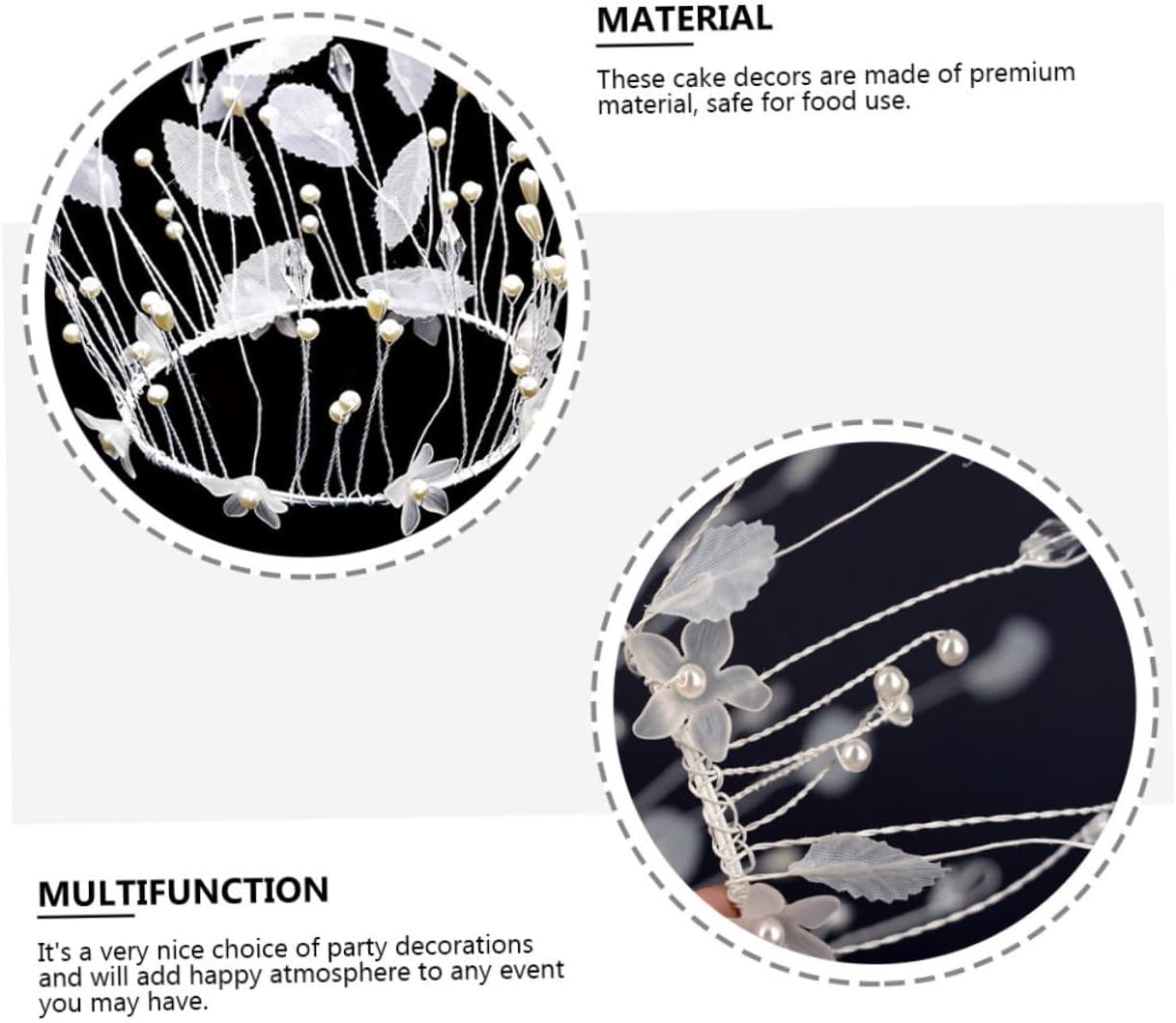 MATERIAL

These cake decors are made of premium material, safe for food use.

MULTIFUNCTION

It's a very nice choice of party decorations and will add happy atmosphere to any event you may have.