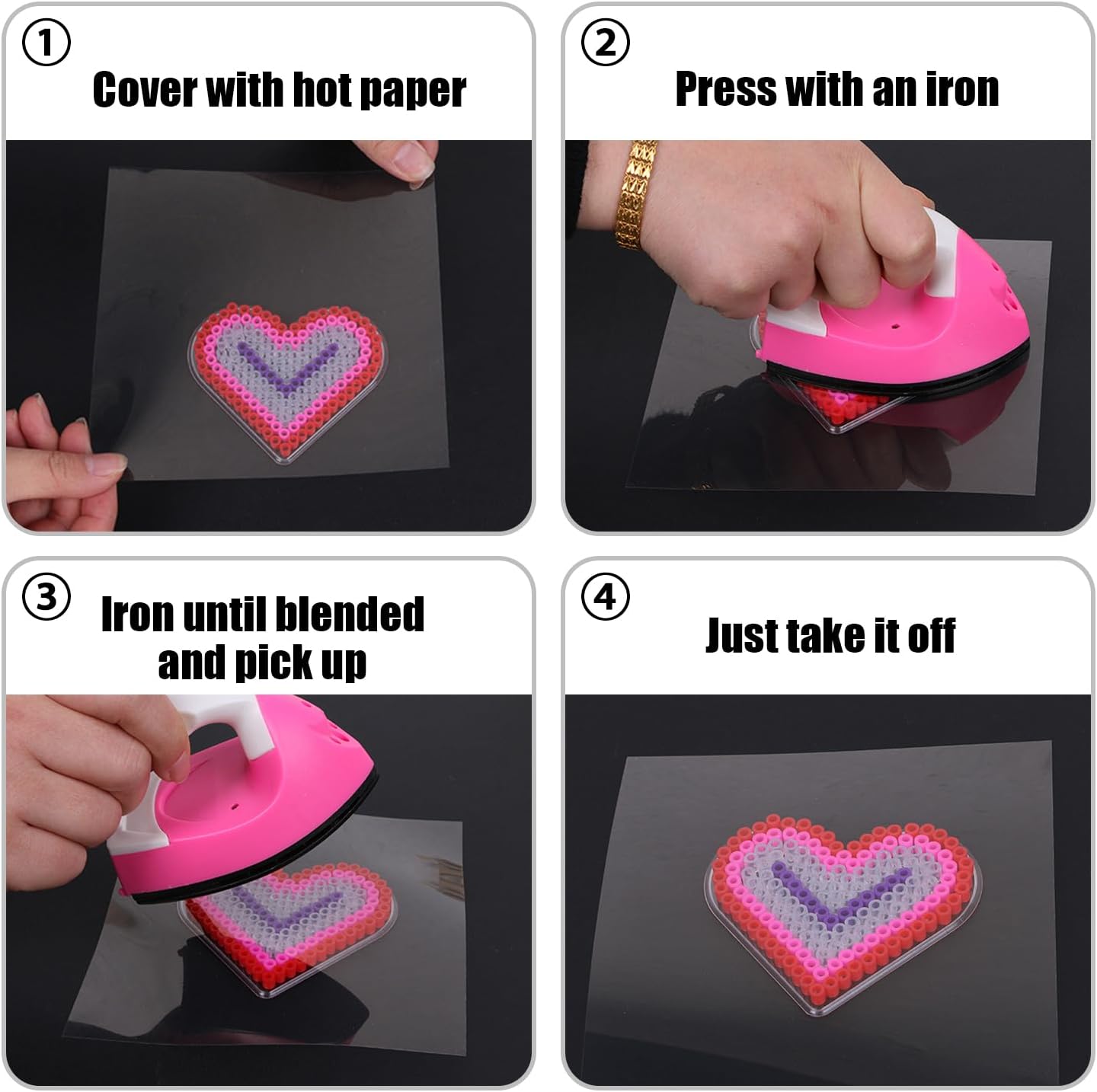 ① Cover with hot paper

② Press with an iron

③ Iron until blended and pick up

④ Just take it off