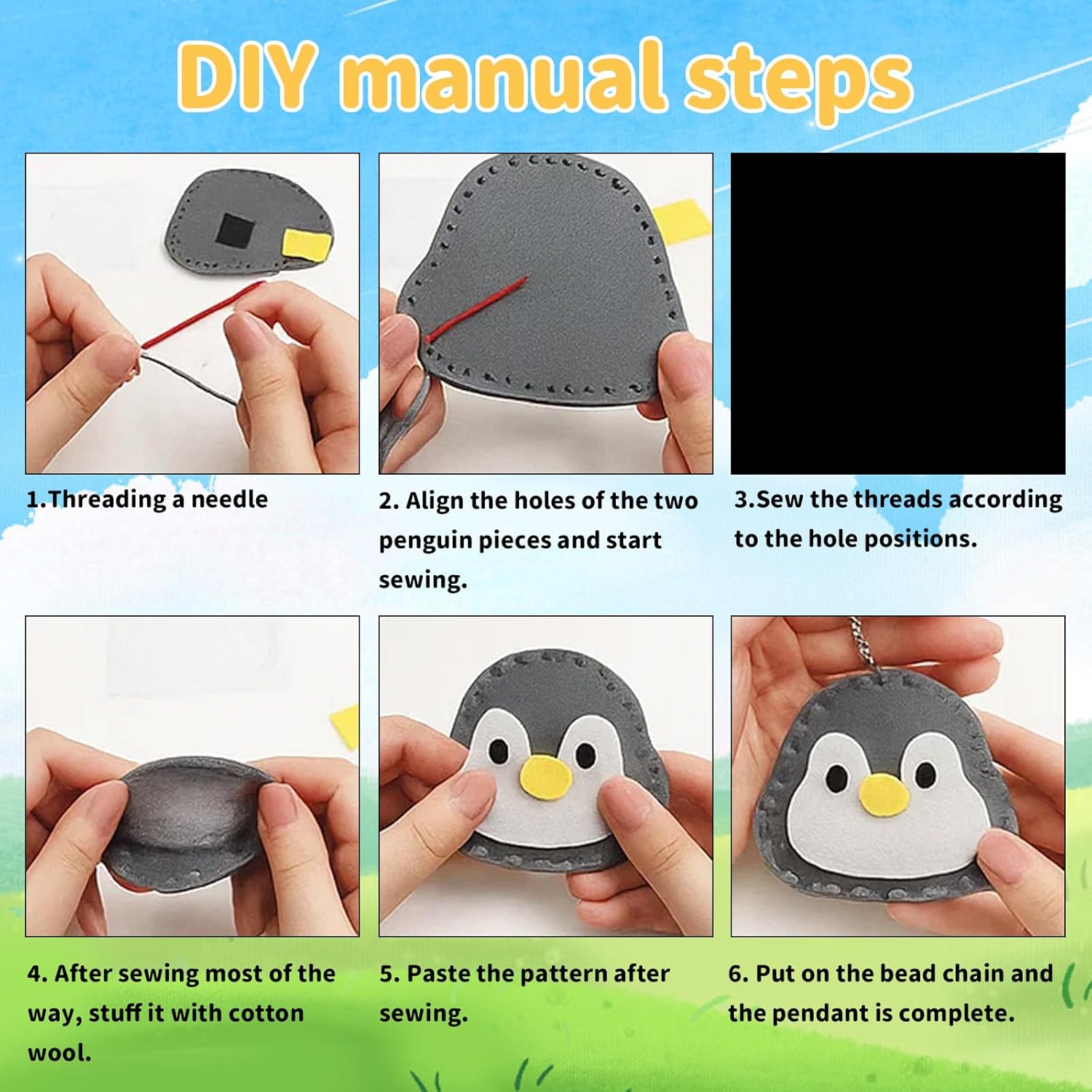 DIY manual steps

1.Threading a needle

2. Align the holes of the two penguin pieces and start sewing.

3.Sew the threads according to the hole positions.

4. After sewing most of the way, stuff it with cotton wool.

5. Paste the pattern after sewing.

6. Put on the bead chain and the pendant is complete.