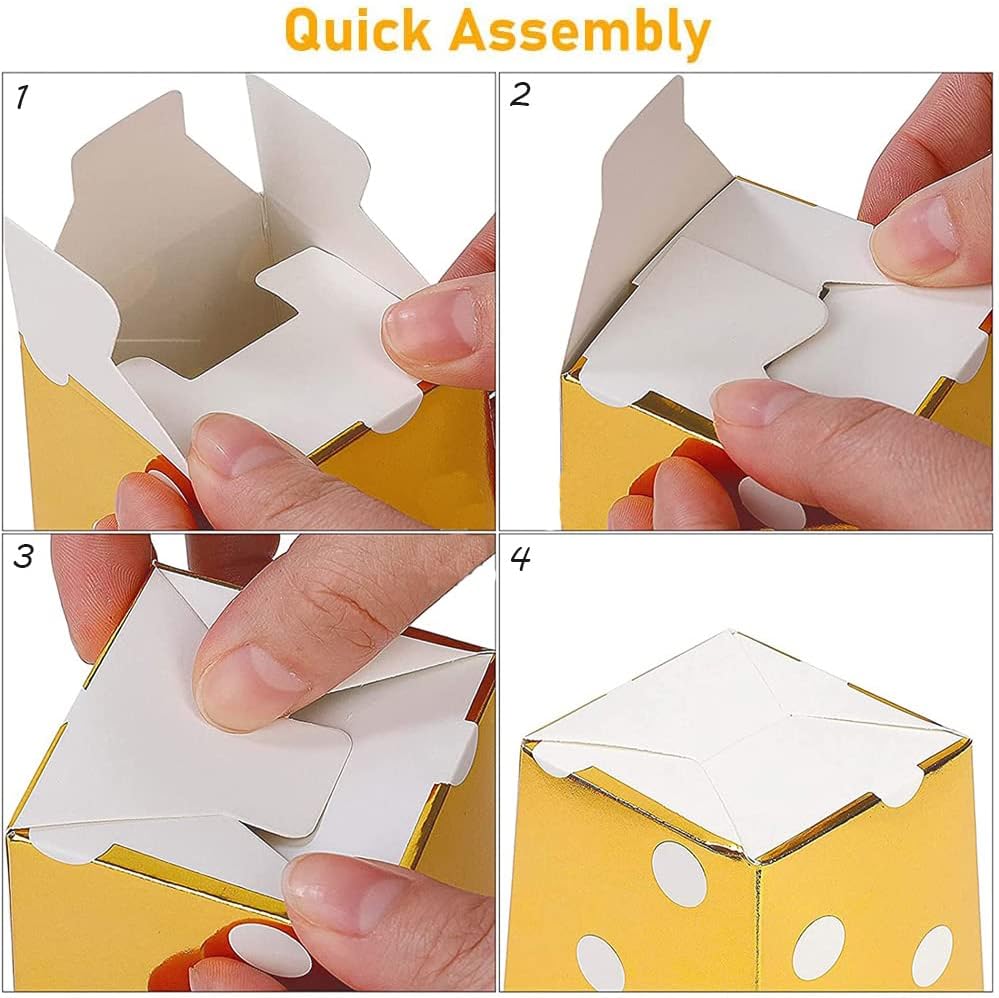 Quick Assembly

1

2

3

4