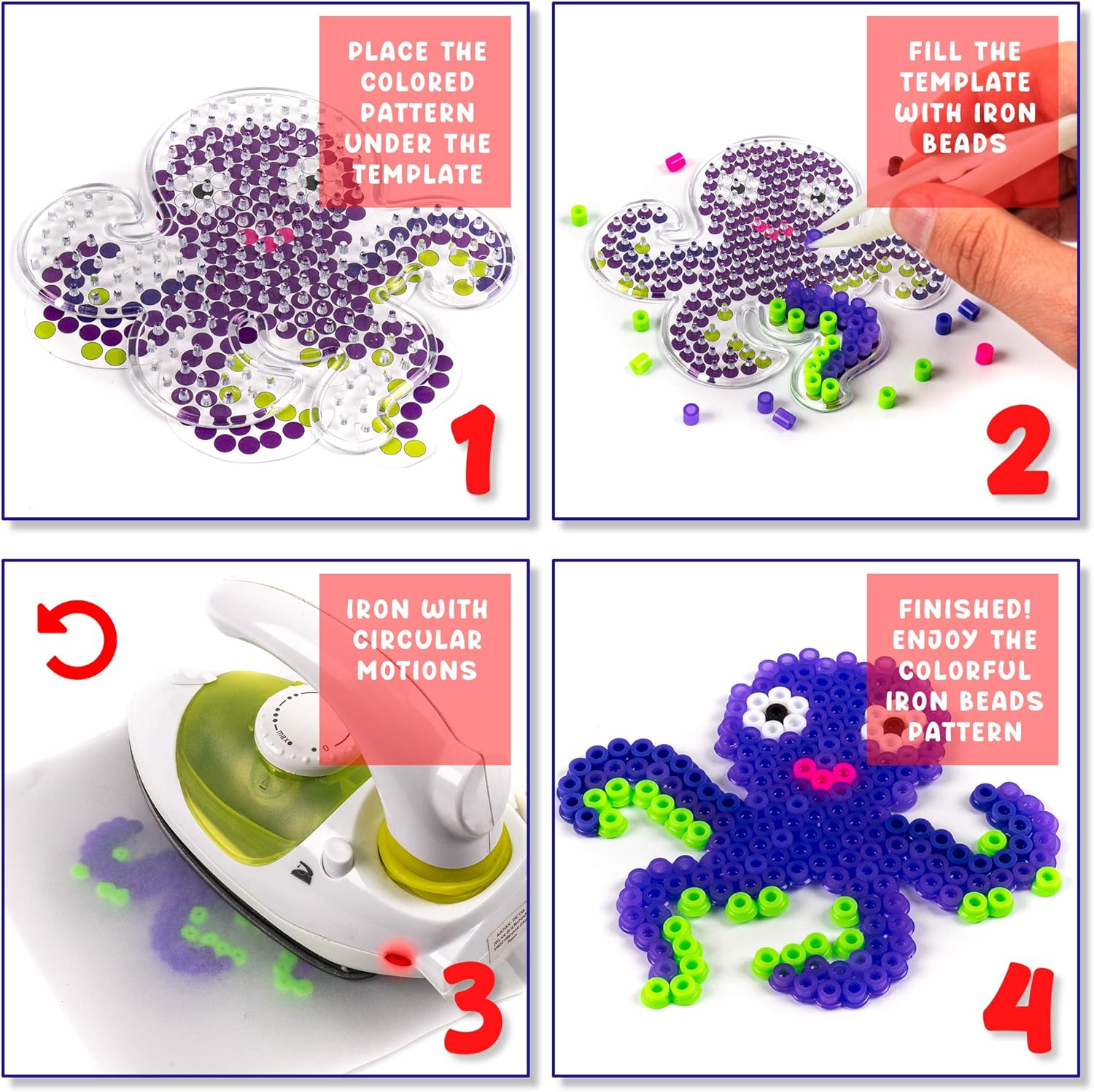 PLACE THE COLORED PATTERN UNDER THE TEMPLATE

1

FILL THE TEMPLATE WITH IRON BEADS

2

IRON WITH CIRCULAR MOTIONS

max

3

FINISHED! ENJOY THE COLORFUL IRON BEADS PATTERN

4