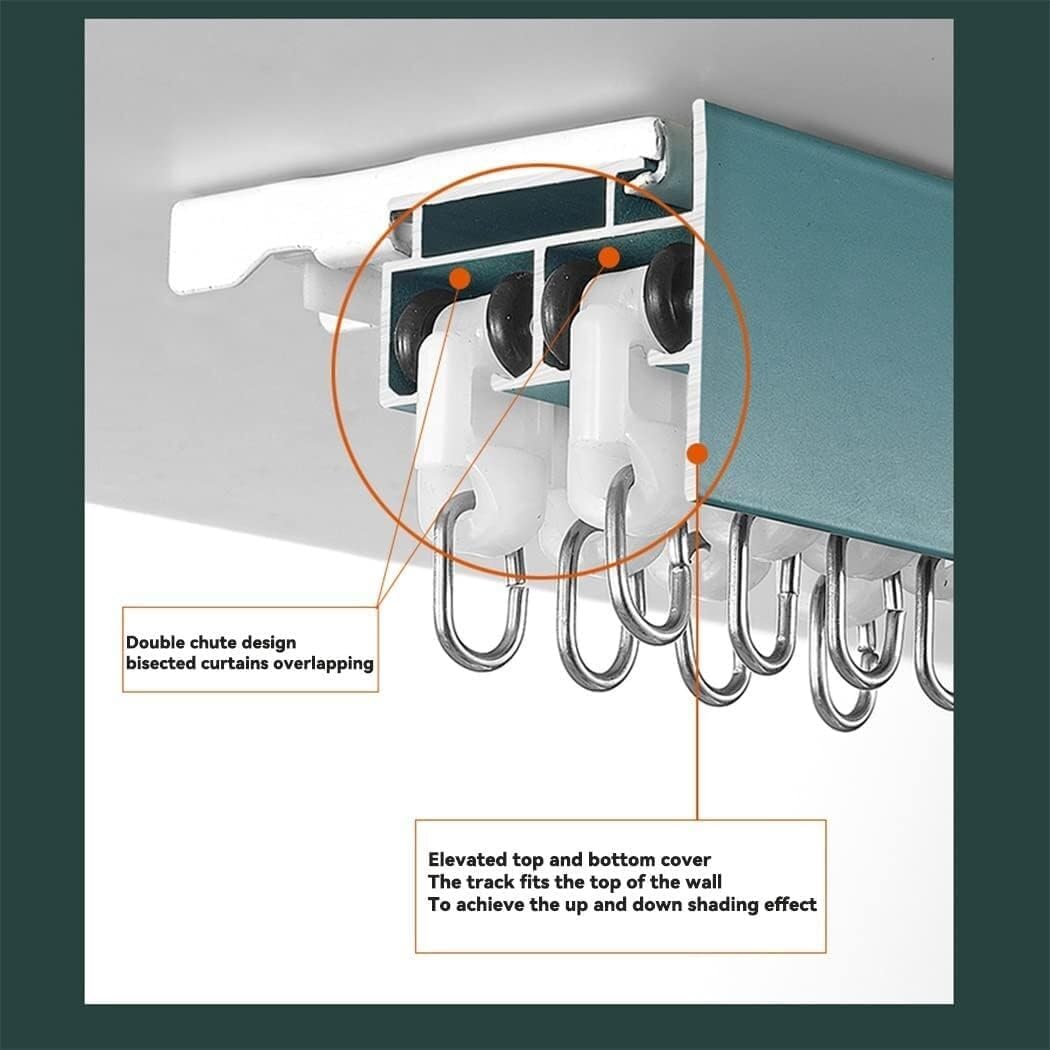 Double chute design
bisected curtains overlapping

Elevated top and bottom cover
The track fits the top of the wall
To achieve the up and down shading effect