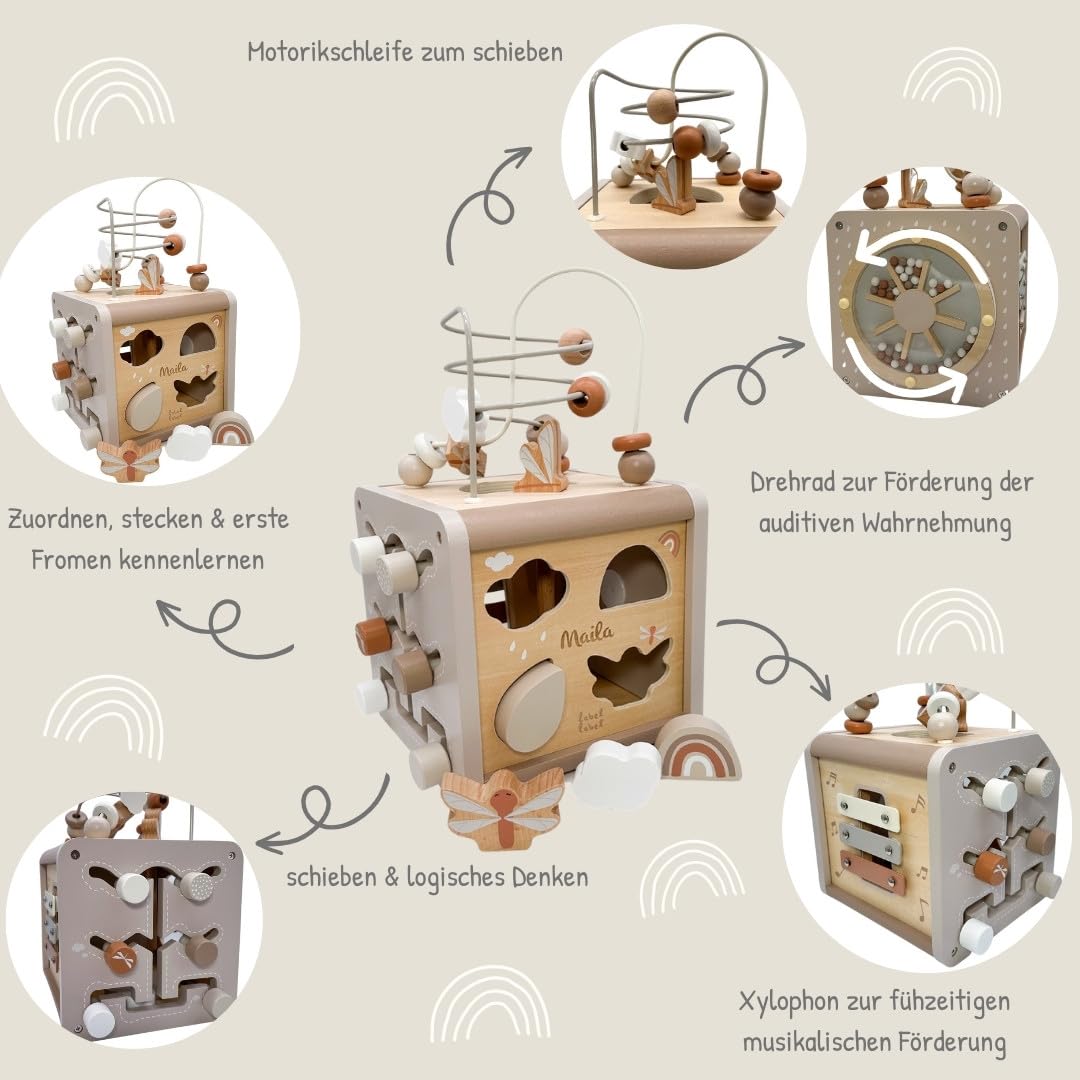 Motorikschleife zum schieben

Zuordnen, stecken & erste Fromen kennenlernen

Maila

label label

Drehrad zur Förderung der auditiven Wahrnehmung

schieben & logisches Denken

Xylophon zur fühzeitigen musikalischen Förderung