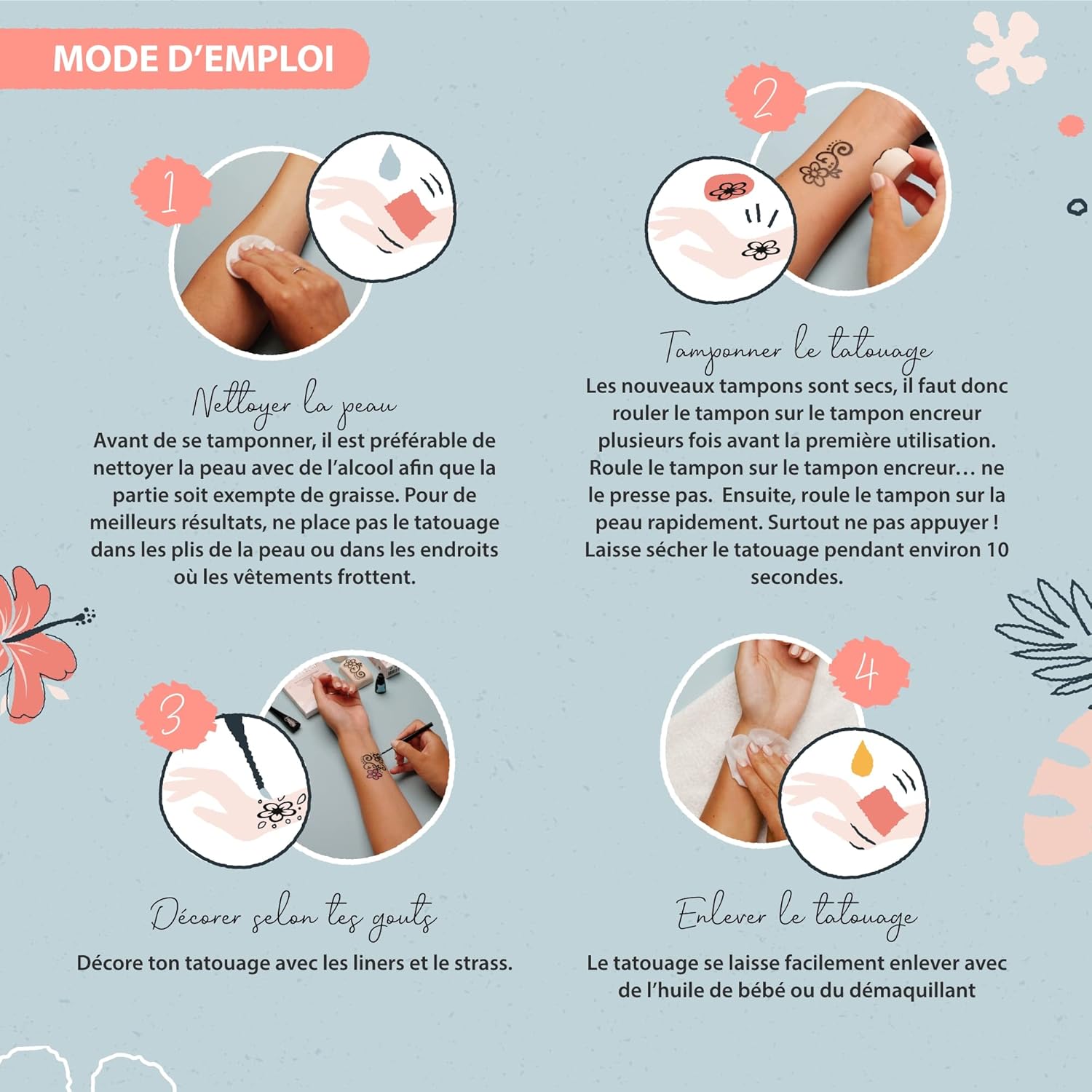 MODE D'EMPLOI

1

Nettoyer la peau

Avant de se tamponner, il est préférable de nettoyer la peau avec de l'alcool afin que la partie soit exempte de graisse. Pour de meilleurs résultats, ne place pas le tatouage dans les plis de la peau ou dans les endroits où les vêtements frottent.

2

Tamponner le tatouage

Les nouveaux tampons sont secs, il faut donc rouler le tampon sur le tampon encreur plusieurs fois avant la première utilisation. Roule le tampon sur le tampon encreur… ne le presse pas. Ensuite, roule le tampon sur la peau rapidement. Surtout ne pas appuyer ! Laisse sécher le tatouage pendant environ 10 secondes.

3

Décorer selon tes gouts

Décore ton tatouage avec les liners et le strass.

4

Enlever le tatouage

Le tatouage se laisse facilement enlever avec de l'huile de bébé ou du démaquillant