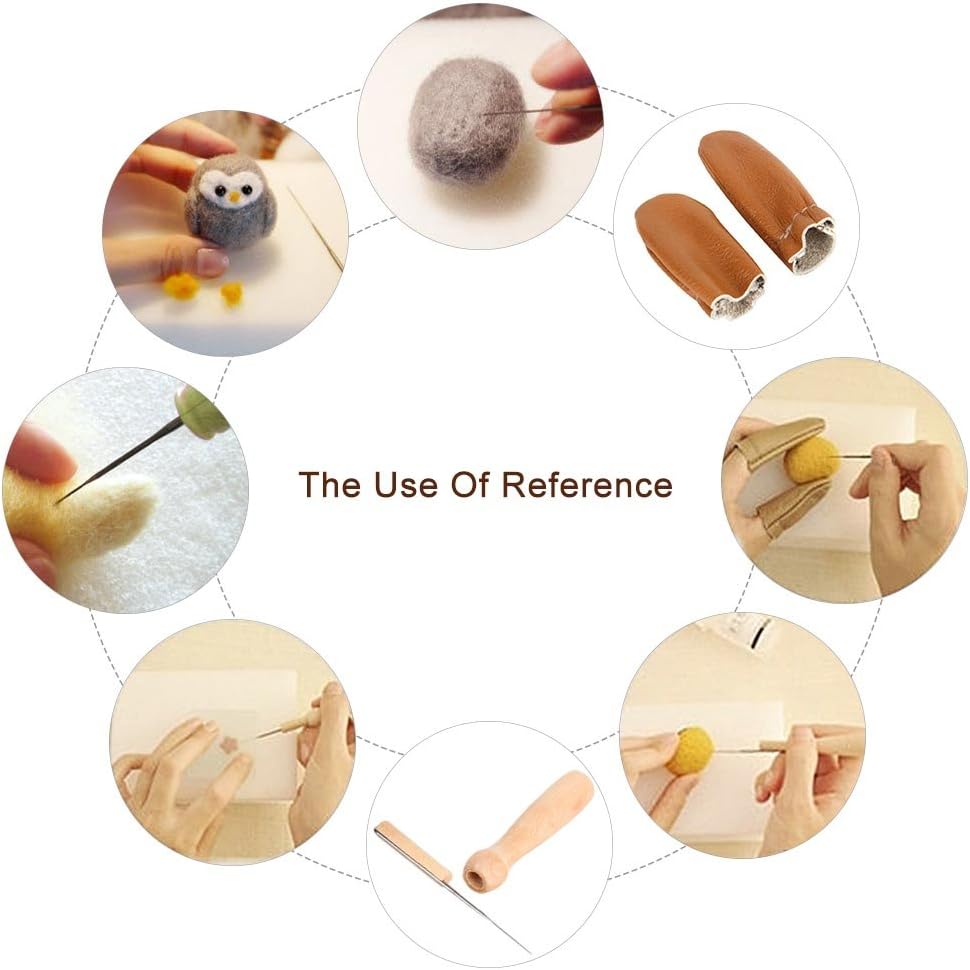 The Use Of Reference