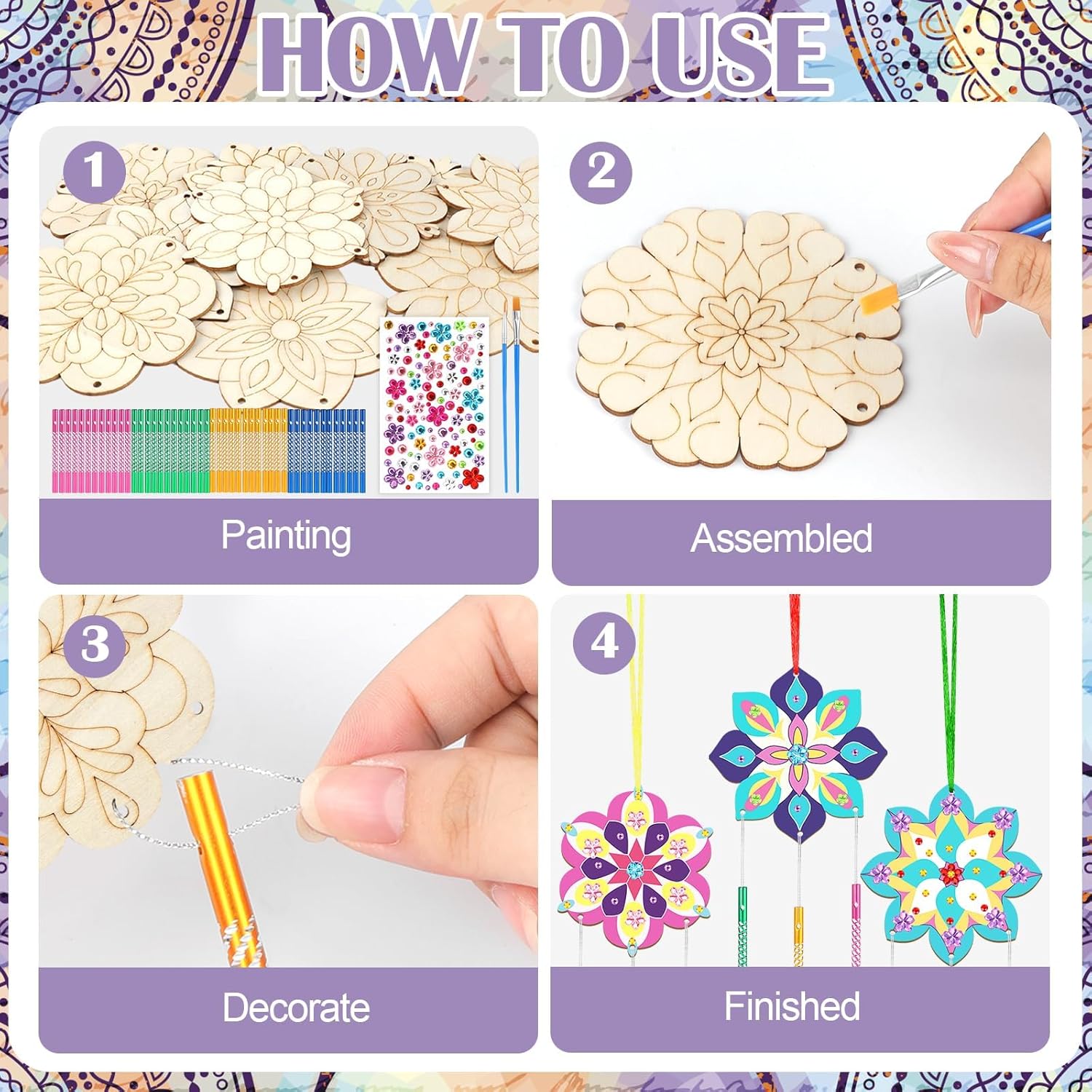 HOW TO USE

1

Painting

2

Assembled

3

Decorate

4

Finished