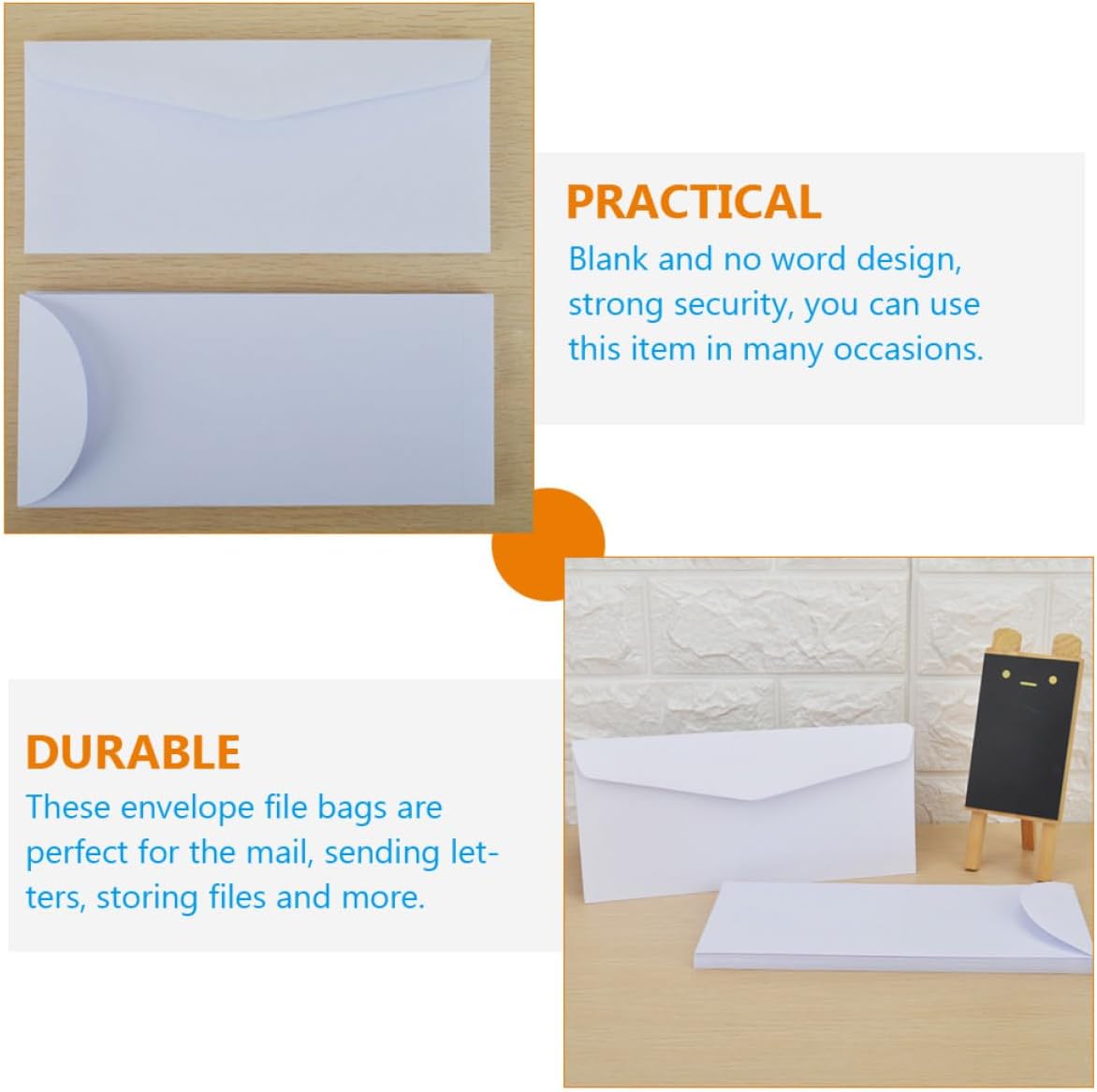 PRACTICAL
Blank and no word design, strong security, you can use this item in many occasions.

DURABLE
These envelope file bags are perfect for the mail, sending letters, storing files and more.