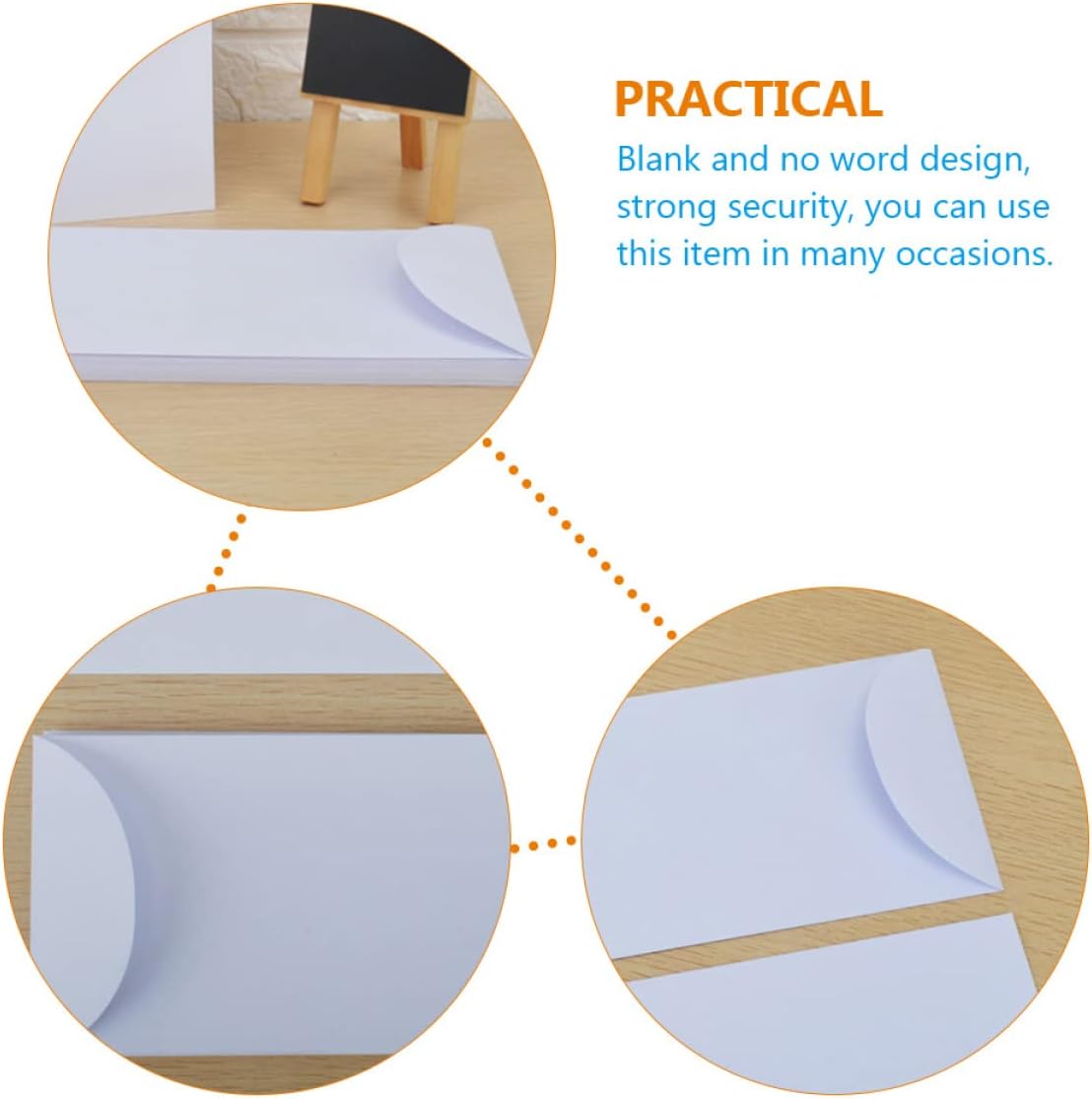 PRACTICAL

Blank and no word design, strong security, you can use this item in many occasions.