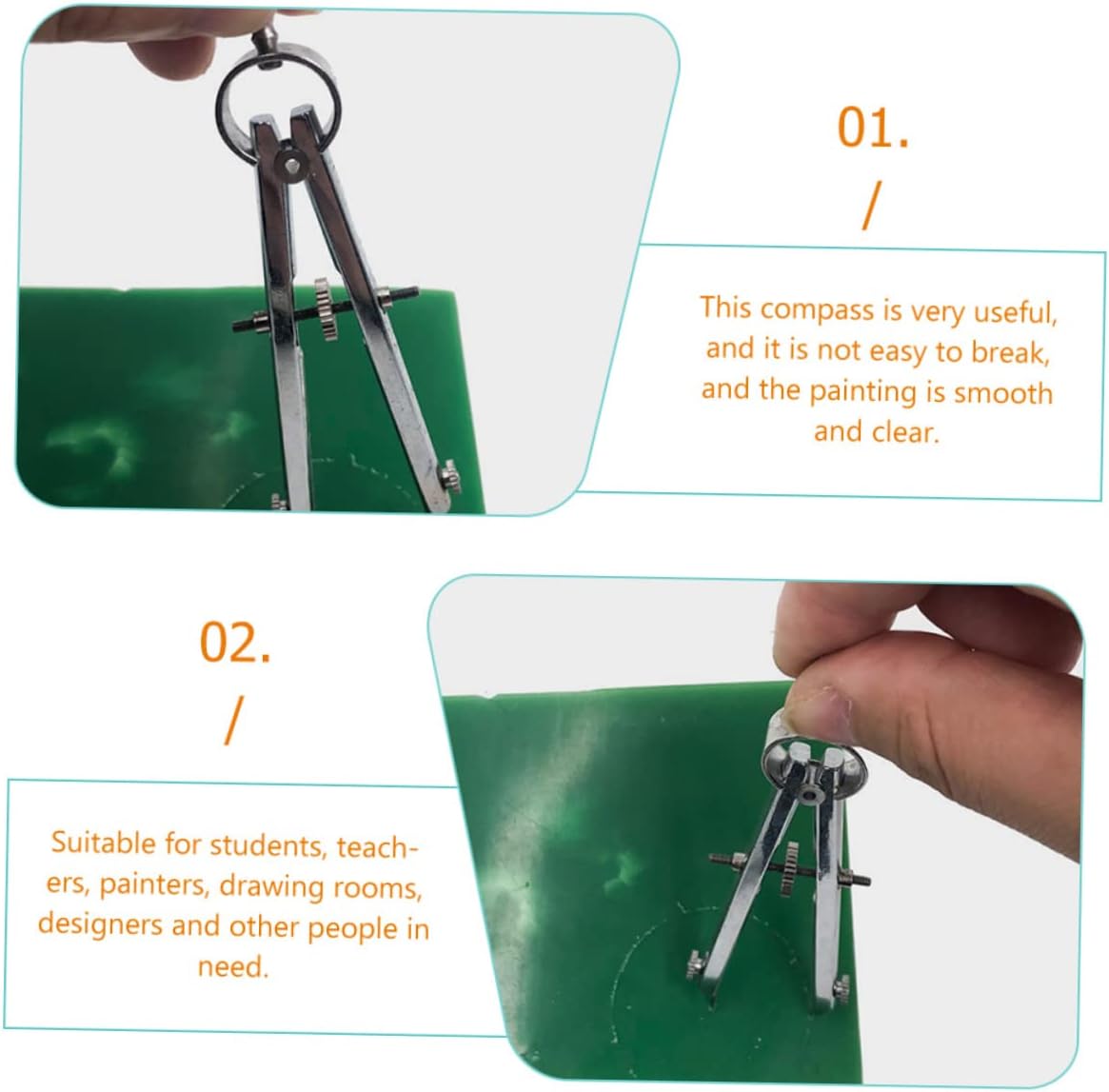 01.
/

This compass is very useful, and it is not easy to break, and the painting is smooth and clear.

02.
/

Suitable for students, teachers, painters, drawing rooms, designers and other people in need.