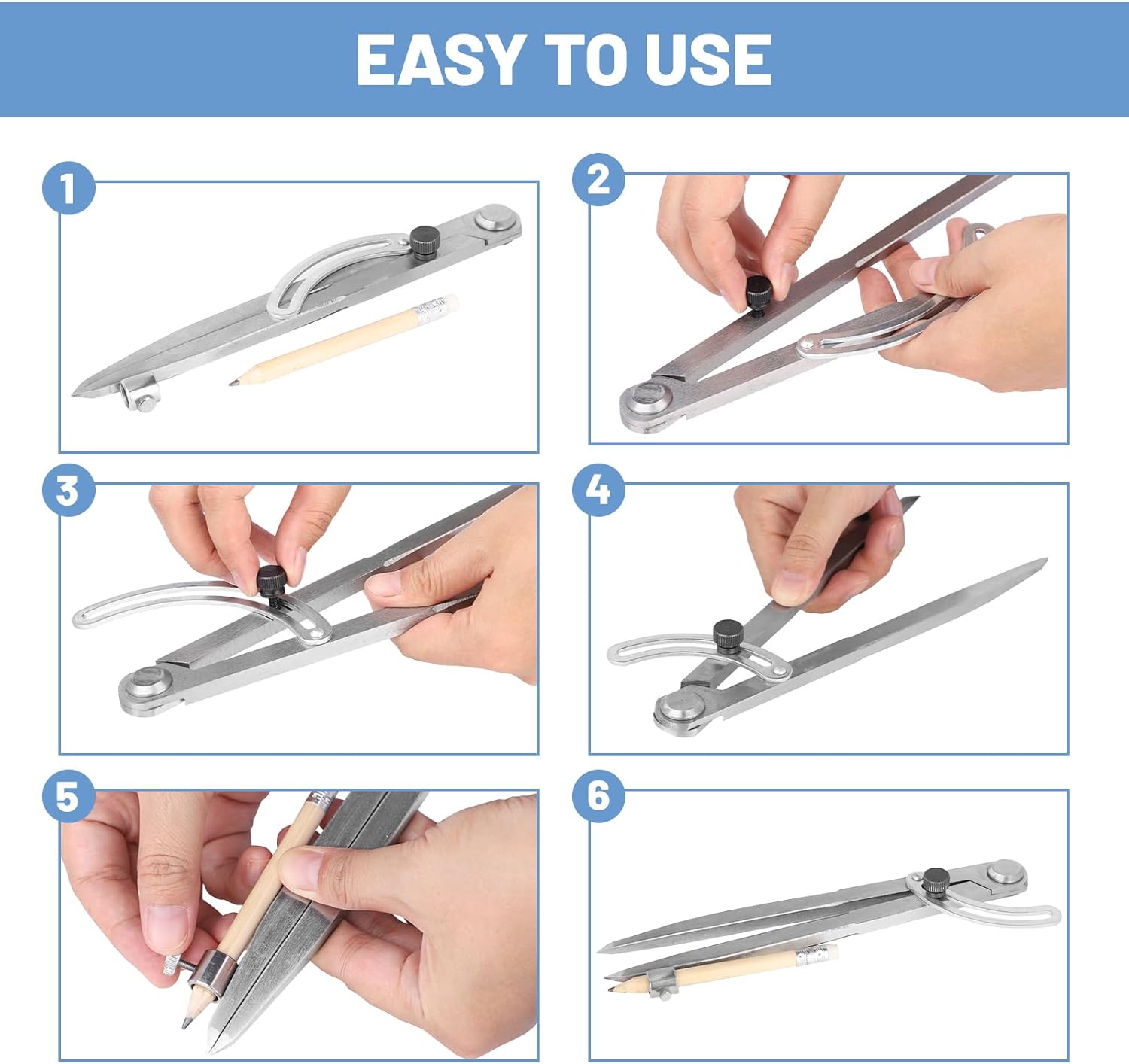 EASY TO USE

1

2

3

4

5

6