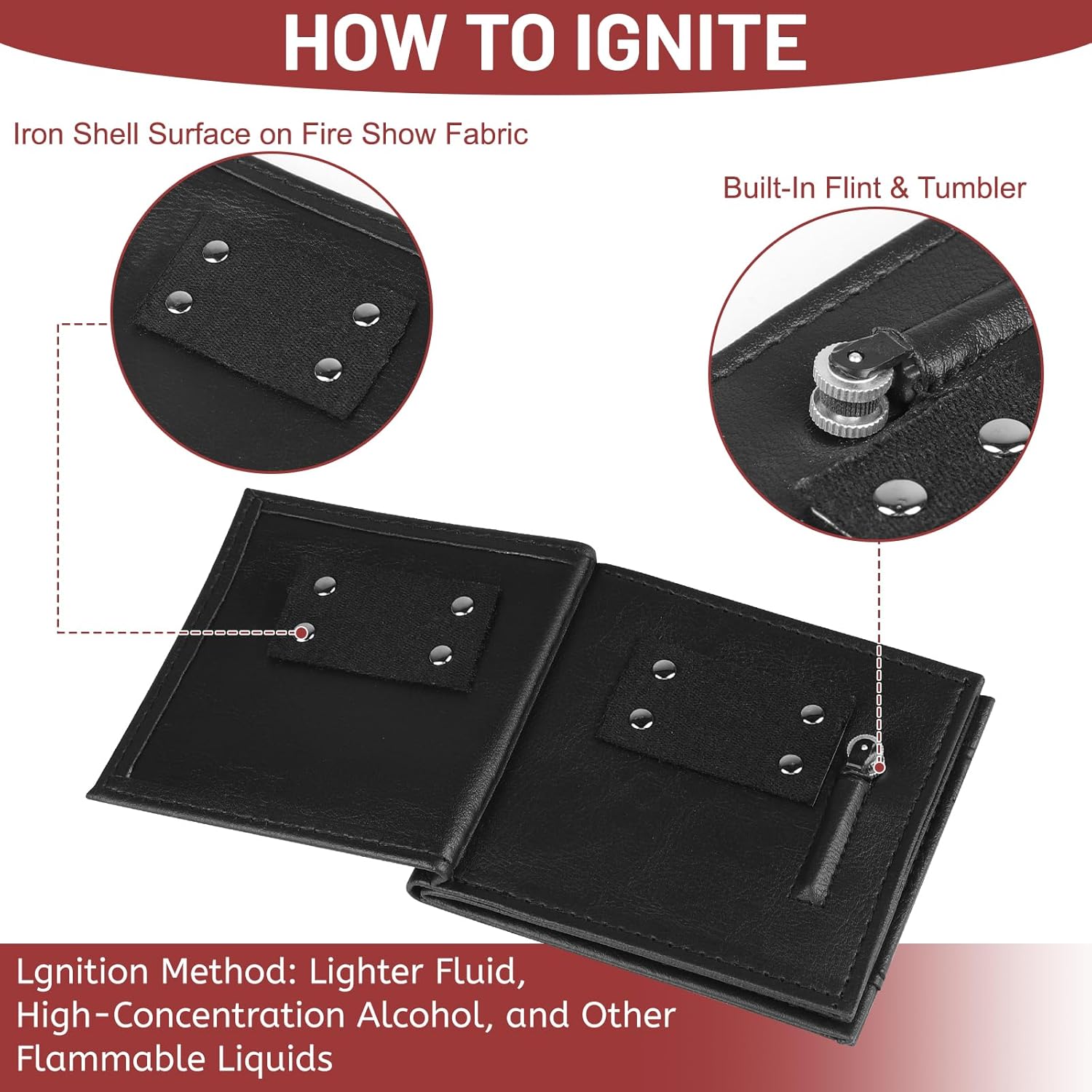 HOW TO IGNITE

Iron Shell Surface on Fire Show Fabric

Built-In Flint & Tumbler

Lgnition Method: Lighter Fluid, High-Concentration Alcohol, and Other Flammable Liquids