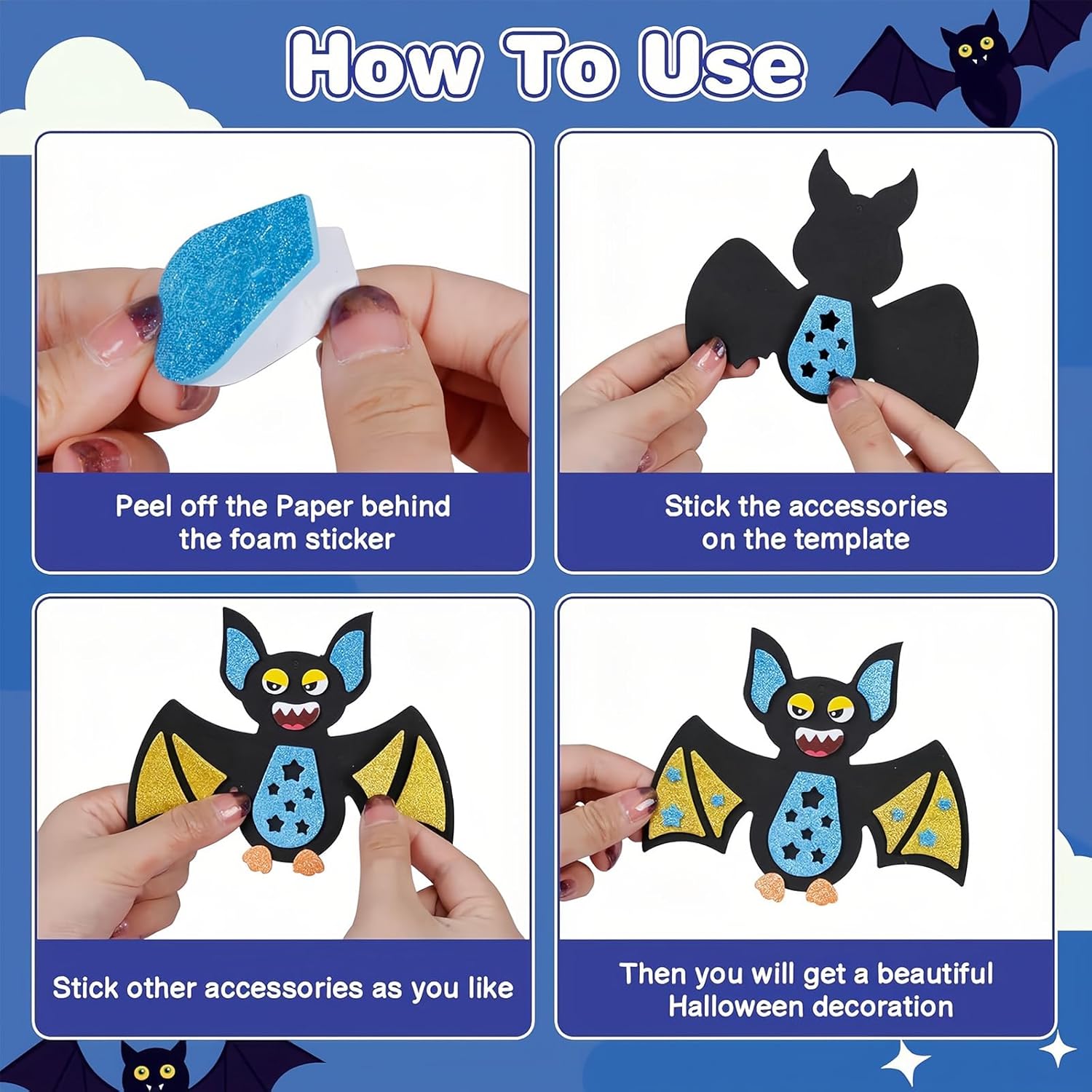 How To Use

Peel off the Paper behind the foam sticker

Stick the accessories on the template

Stick other accessories as you like

Then you will get a beautiful Halloween decoration