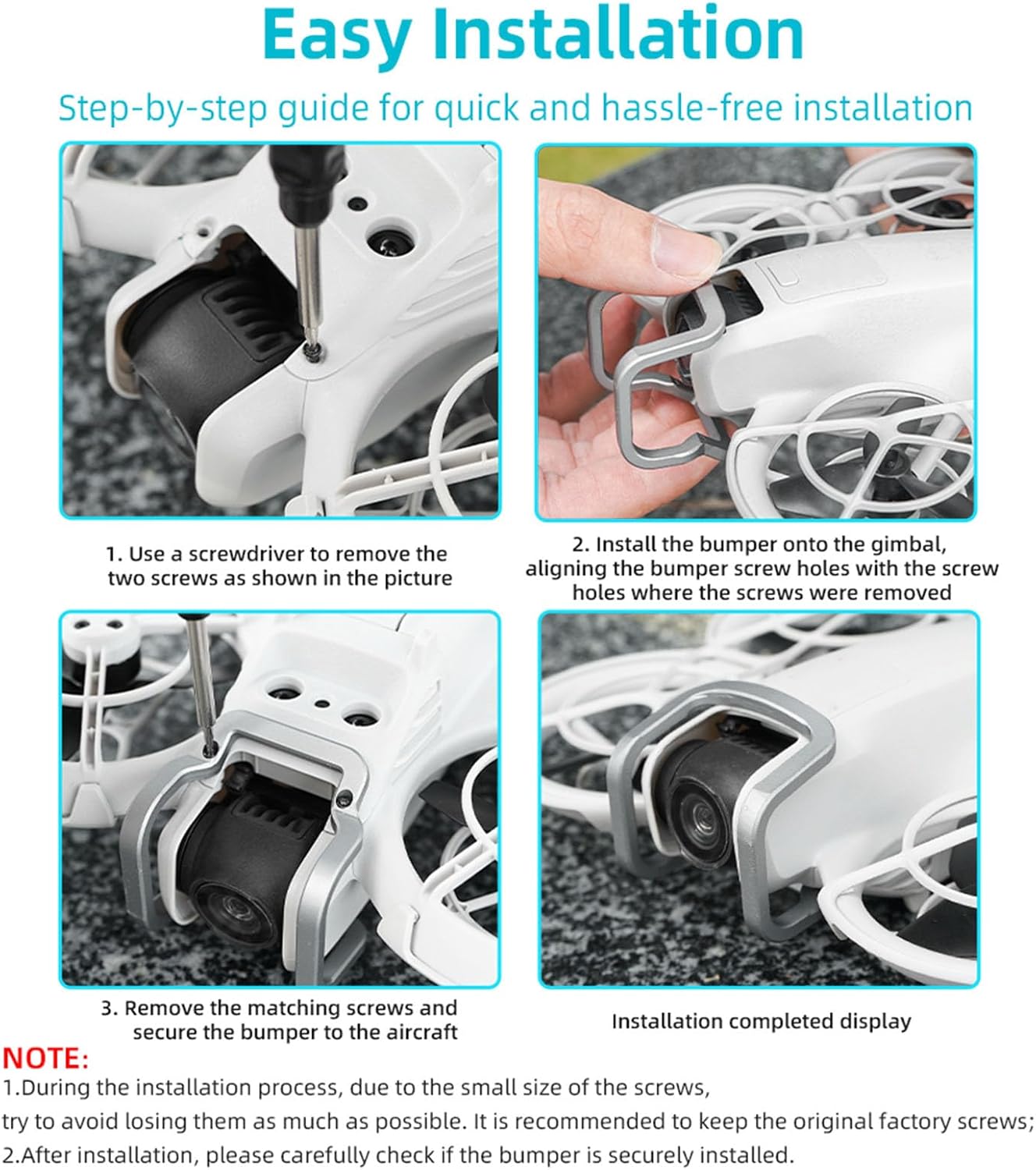 Easy Installation

Step-by-step guide for quick and hassle-free installation

1. Use a screwdriver to remove the two screws as shown in the picture

2. Install the bumper onto the gimbal, aligning the bumper screw holes with the screw holes where the screws were removed

3. Remove the matching screws and secure the bumper to the aircraft

Installation completed display

NOTE:
1.During the installation process, due to the small size of the screws, try to avoid losing them as much as possible. It is recommended to keep the original factory screws;
2.After installation, please carefully check if the bumper is securely installed.