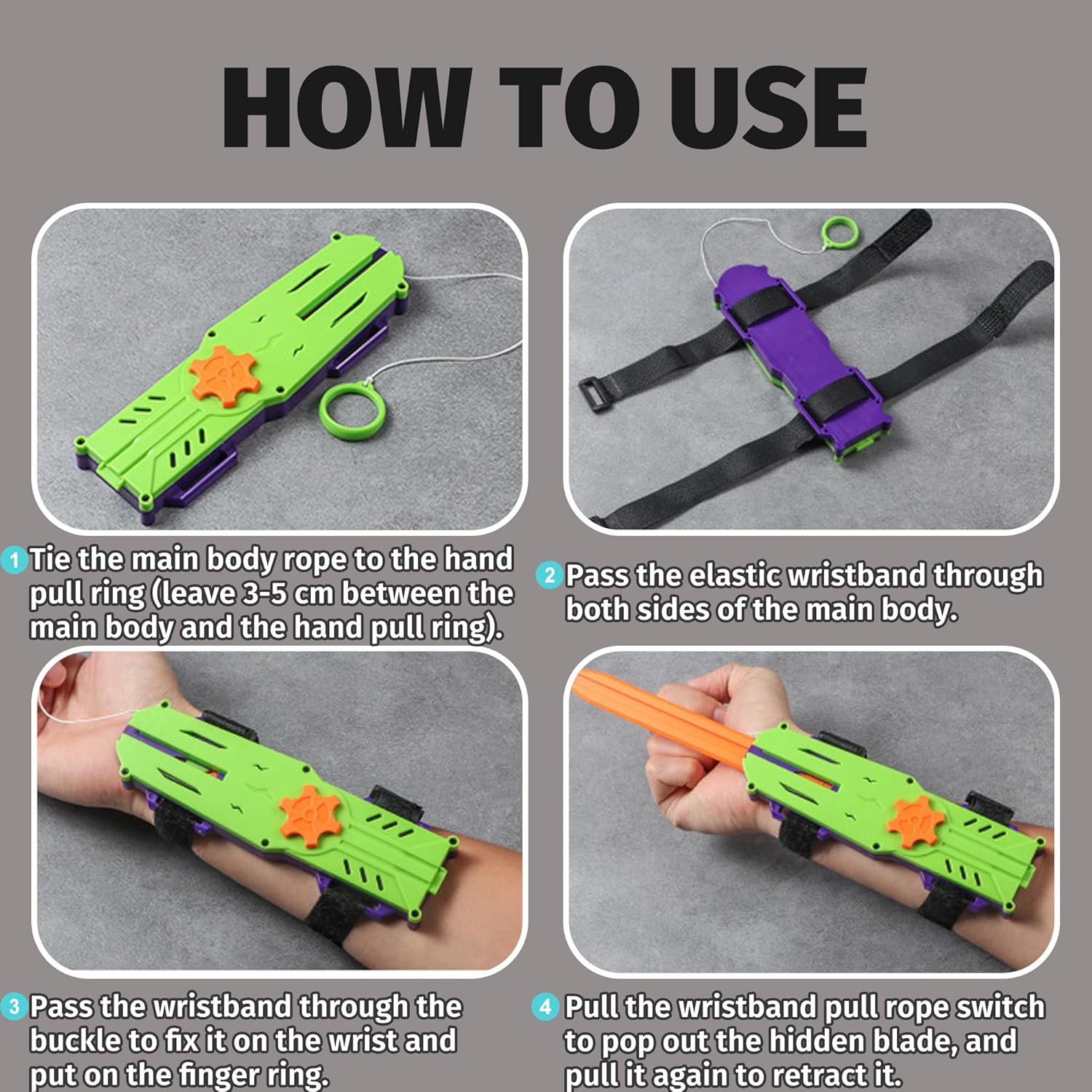 HOW TO USE

1 Tie the main body rope to the hand pull ring (leave 3-5 cm between the main body and the hand pull ring).

2 Pass the elastic wristband through both sides of the main body.

3 Pass the wristband through the buckle to fix it on the wrist and put on the finger ring.

4 Pull the wristband pull rope switch to pop out the hidden blade, and pull it again to retract it.