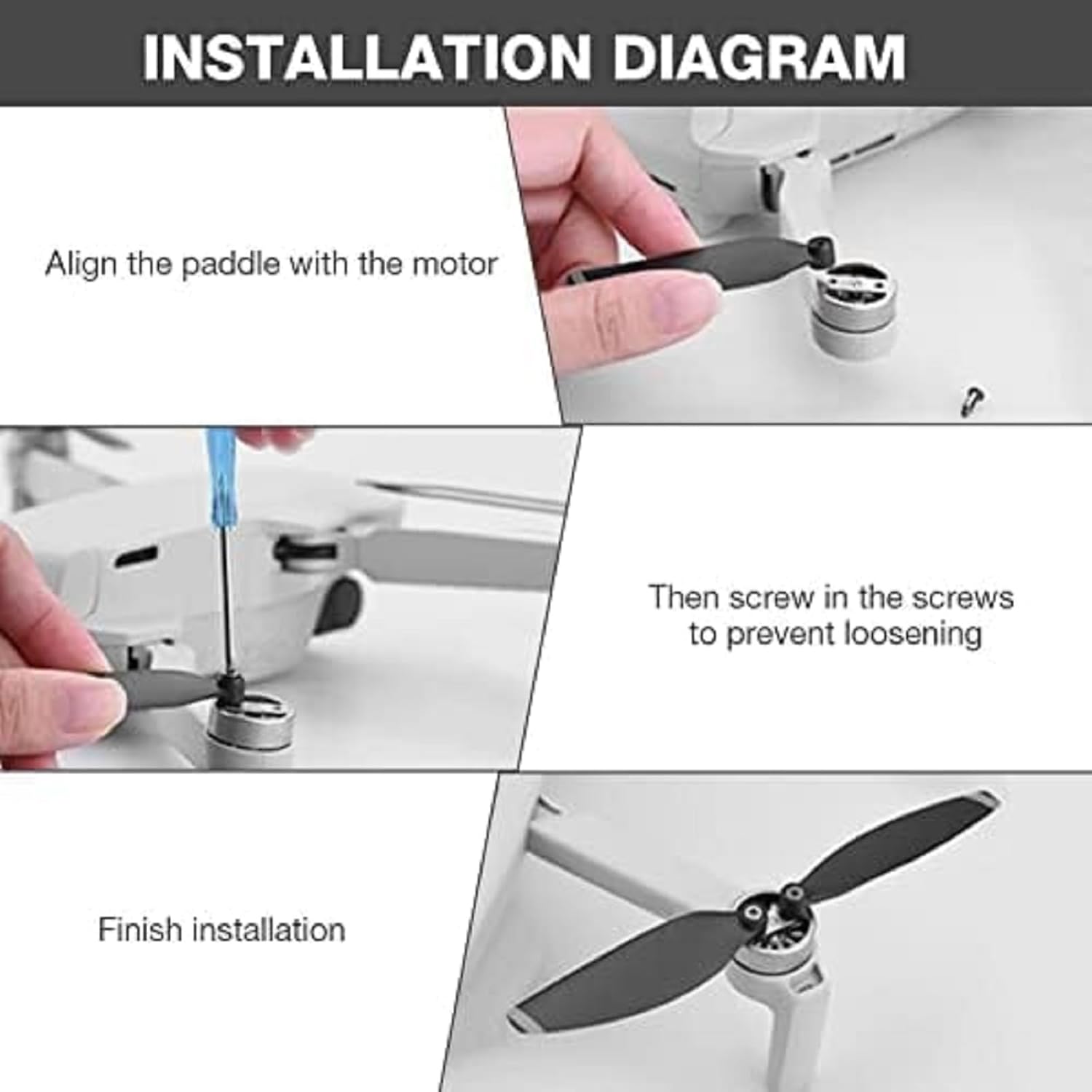 INSTALLATION DIAGRAM

Align the paddle with the motor

Then screw in the screws to prevent loosening

Finish installation