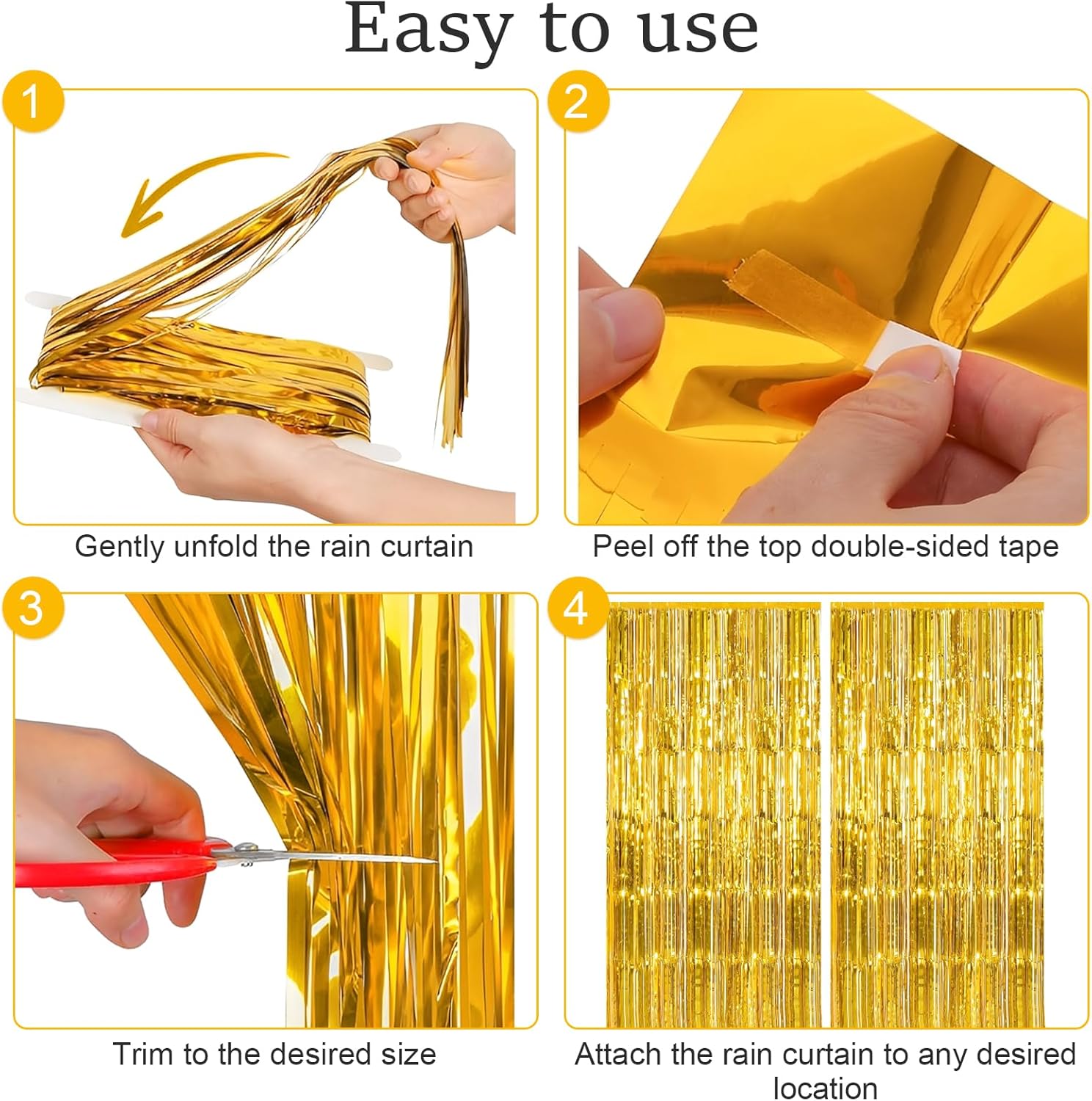 Easy to use

1

Gently unfold the rain curtain

2

Peel off the top double-sided tape

3

Trim to the desired size

4

Attach the rain curtain to any desired location