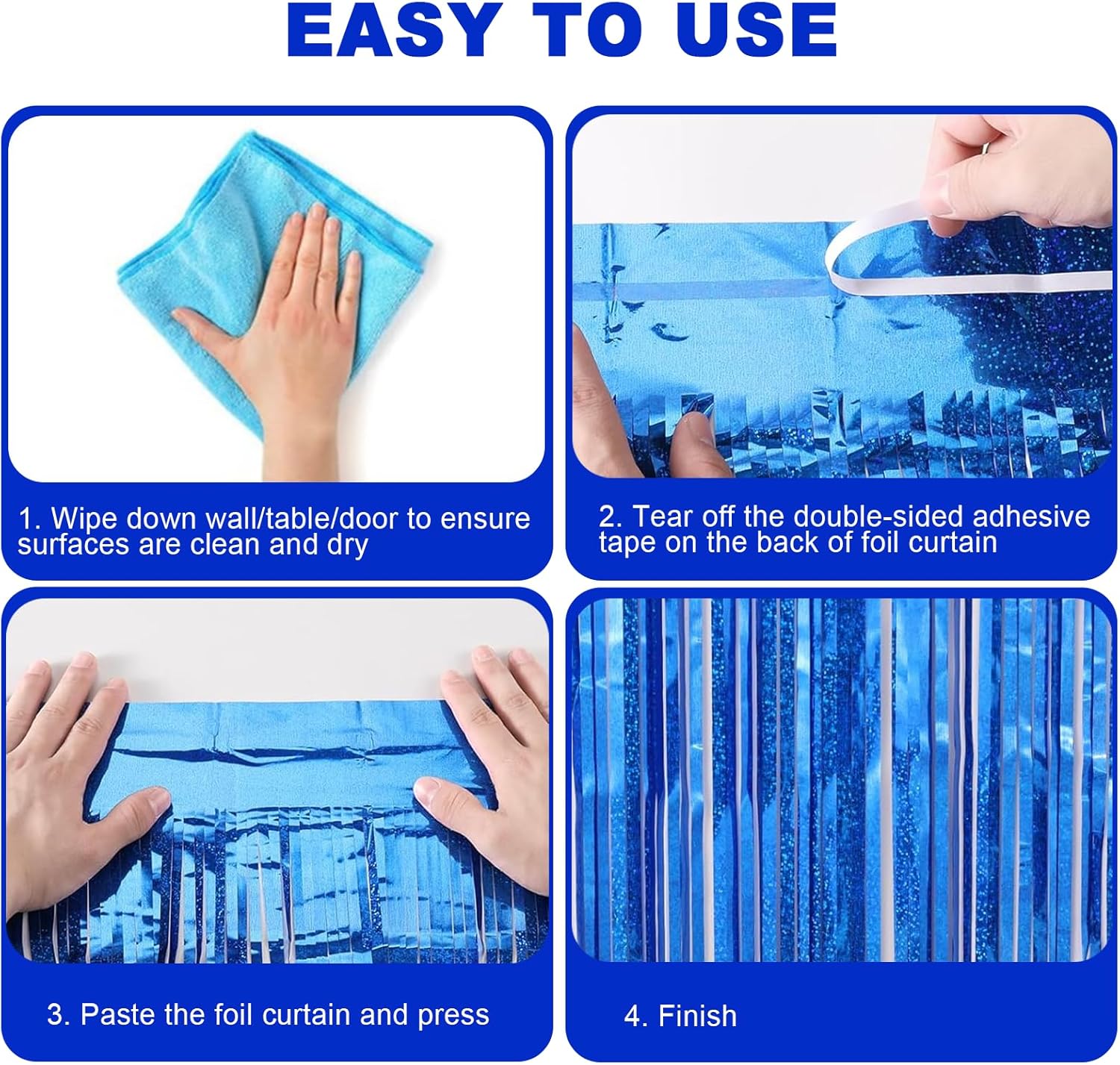 EASY TO USE

1. Wipe down wall/table/door to ensure surfaces are clean and dry

2. Tear off the double-sided adhesive tape on the back of foil curtain

3. Paste the foil curtain and press

4. Finish