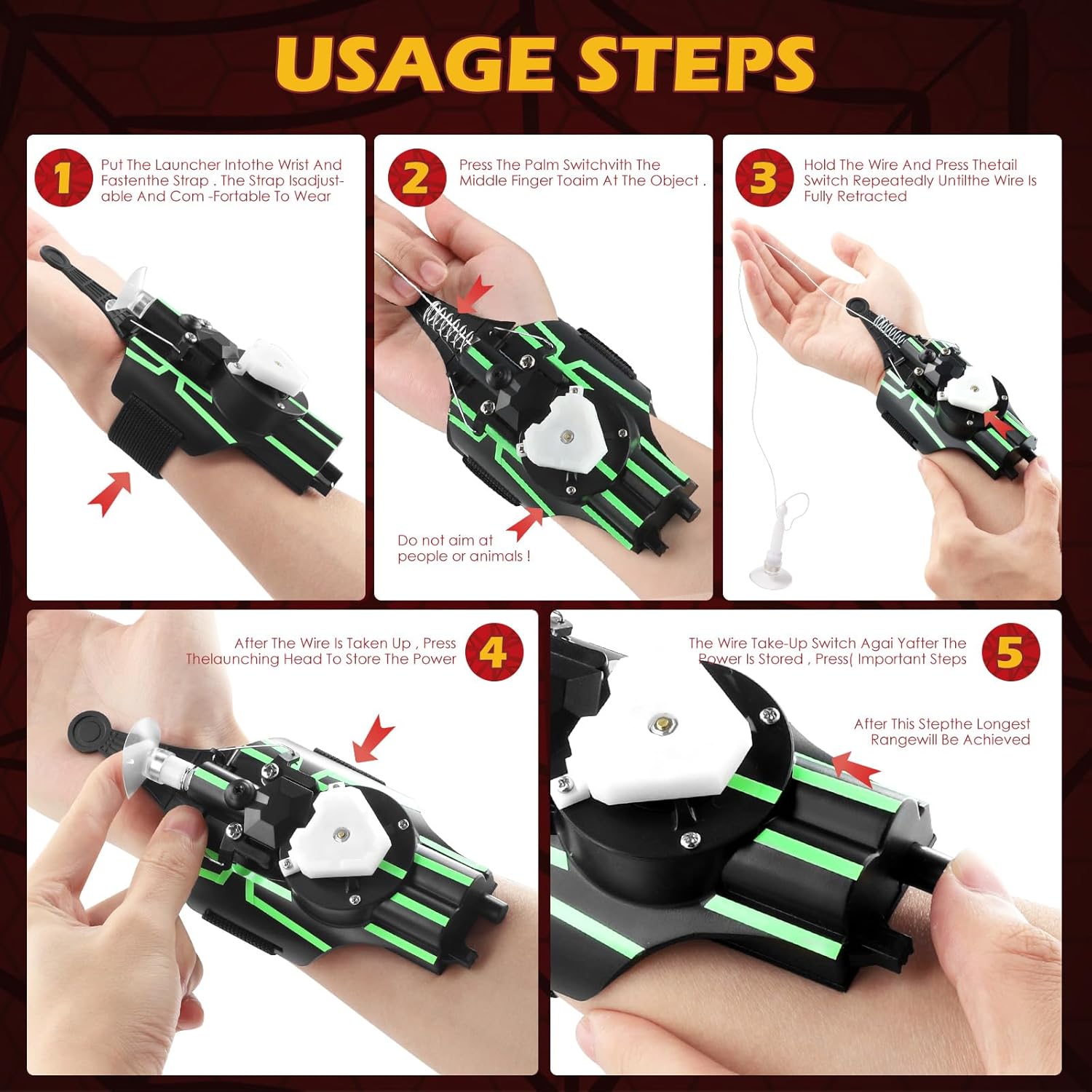 USAGE STEPS

1 Put The Launcher Intothe Wrist And Fastenthe Strap . The Strap Isadjustable And Com -Fortable To Wear

2 Press The Palm Switchvith The Middle Finger Toaim At The Object .

Do not aim at people or animals !

3 Hold The Wire And Press Thetail Switch Repeatedly Untilthe Wire Is Fully Retracted

After The Wire Is Taken Up , Press Thelaunching Head To Store The Power 4

The Wire Take-Up Switch Agai Yafter The Power Is Stored , Press( Important Steps 5

After This Stepthe Longest Rangewill Be Achieved