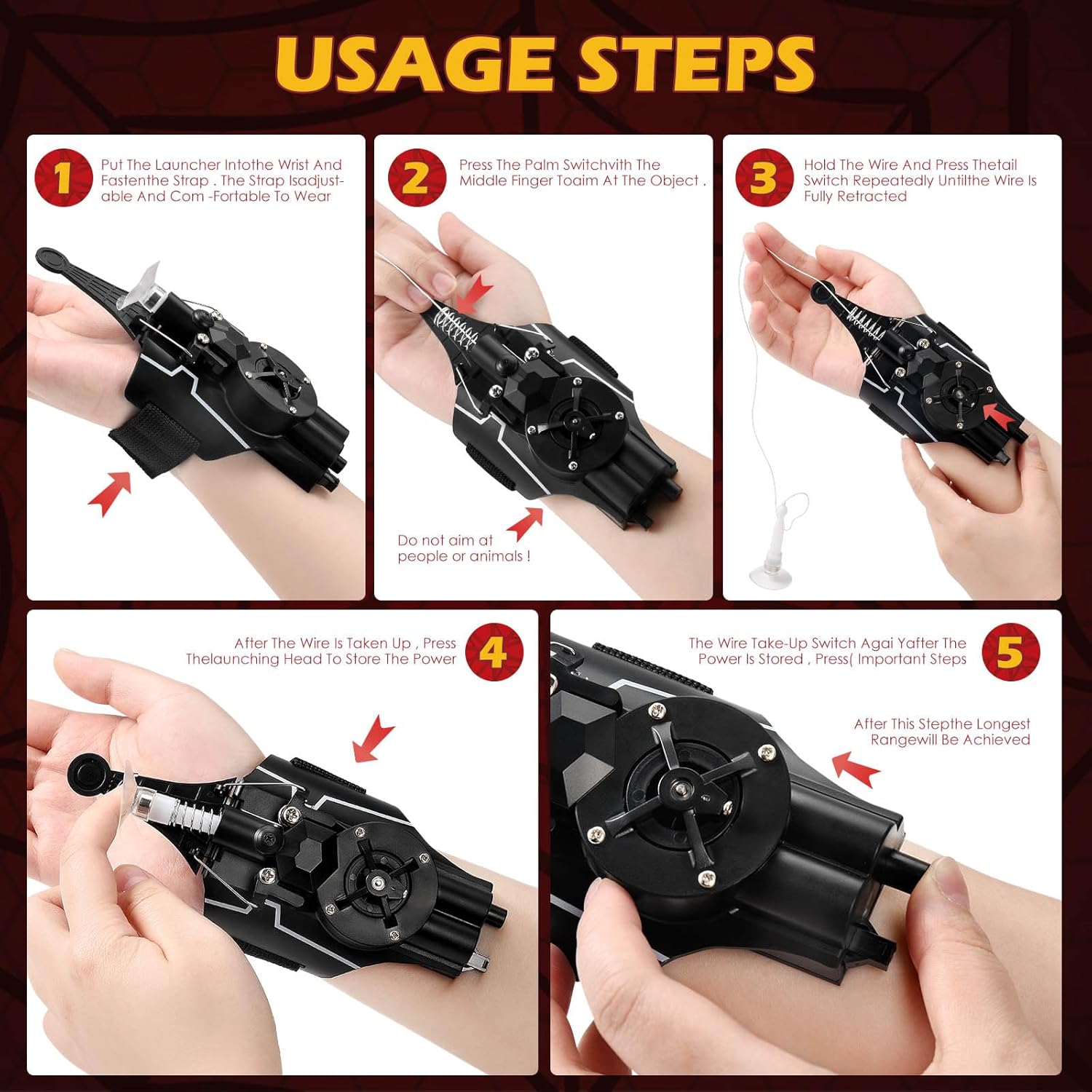 USAGE STEPS

1 Put The Launcher Intothe Wrist And Fastenthe Strap . The Strap Isadjustable And Com -Fortable To Wear

2 Press The Palm Switchvith The Middle Finger Toaim At The Object .

Do not aim at people or animals !

3 Hold The Wire And Press Thetail Switch Repeatedly Untilthe Wire Is Fully Retracted

After The Wire Is Taken Up , Press Thelaunching Head To Store The Power 4

The Wire Take-Up Switch Agai Yafter The Power Is Stored , Press( Important Steps 5

After This Stepthe Longest Rangewill Be Achieved