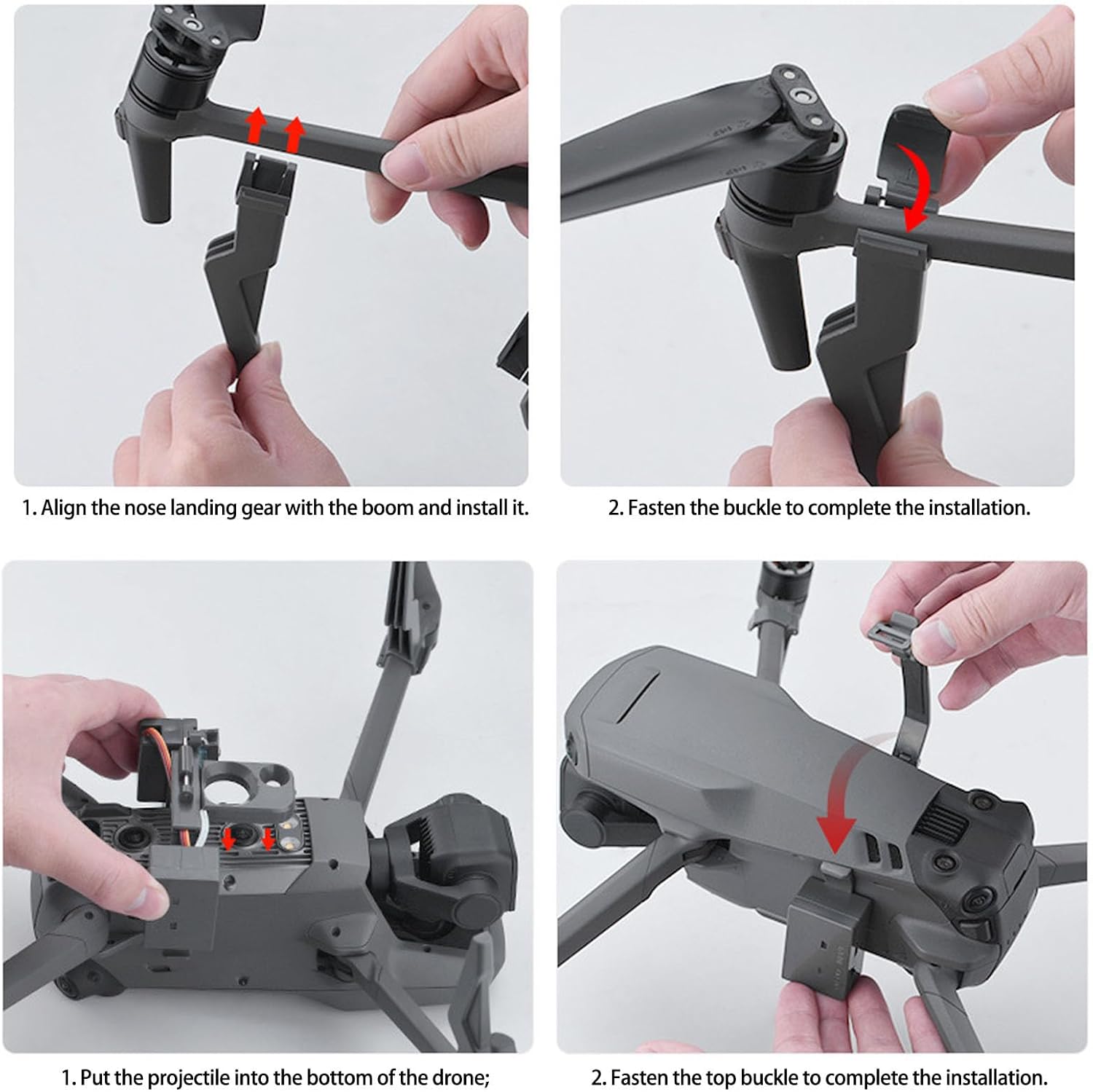 1. Align the nose landing gear with the boom and install it.

2. Fasten the buckle to complete the installation.

1. Put the projectile into the bottom of the drone;

2. Fasten the top buckle to complete the installation.