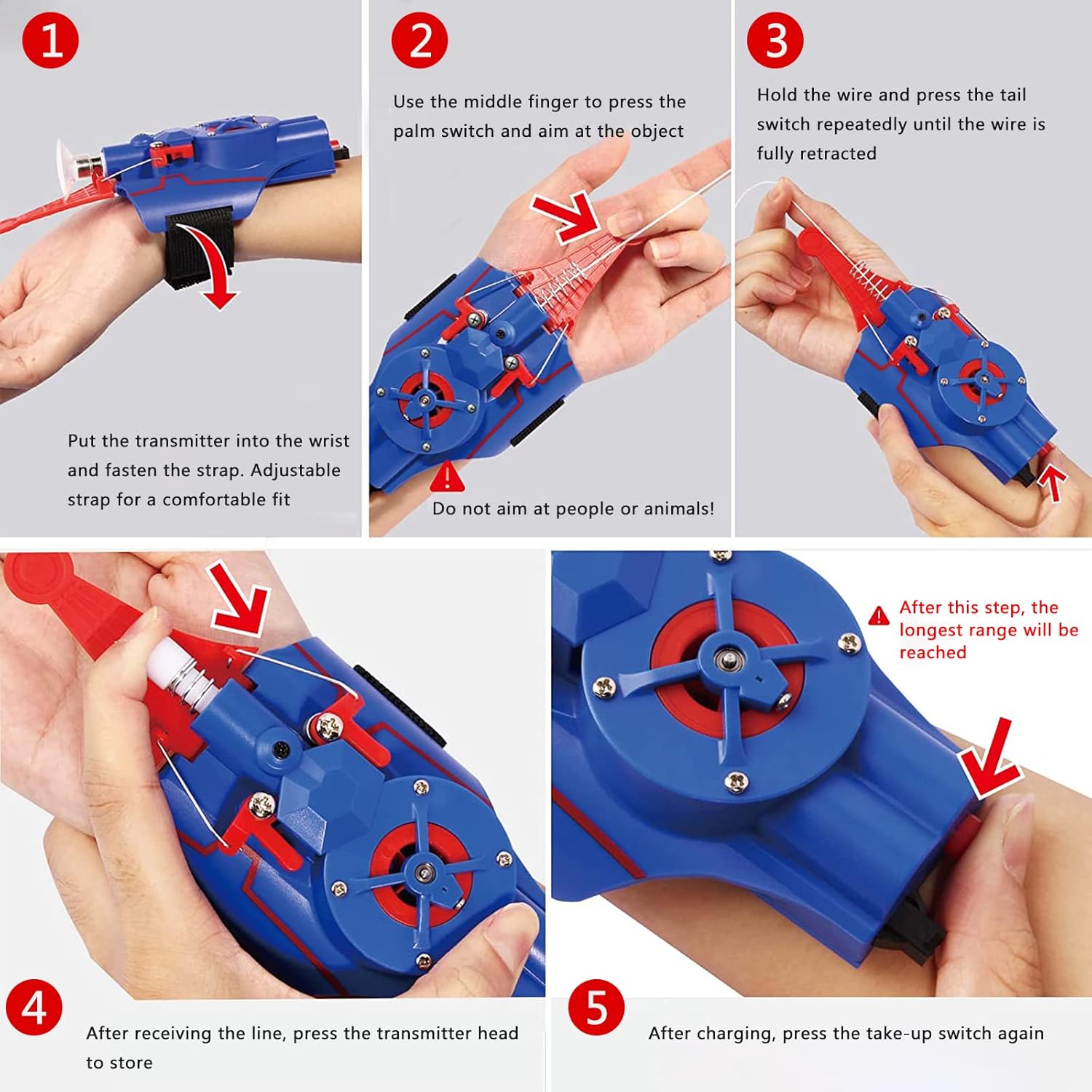 1

Put the transmitter into the wrist and fasten the strap. Adjustable strap for a comfortable fit

2

Use the middle finger to press the palm switch and aim at the object

Do not aim at people or animals!

3

Hold the wire and press the tail switch repeatedly until the wire is fully retracted

4

After receiving the line, press the transmitter head to store

After this step, the longest range will be reached

5

After charging, press the take-up switch again