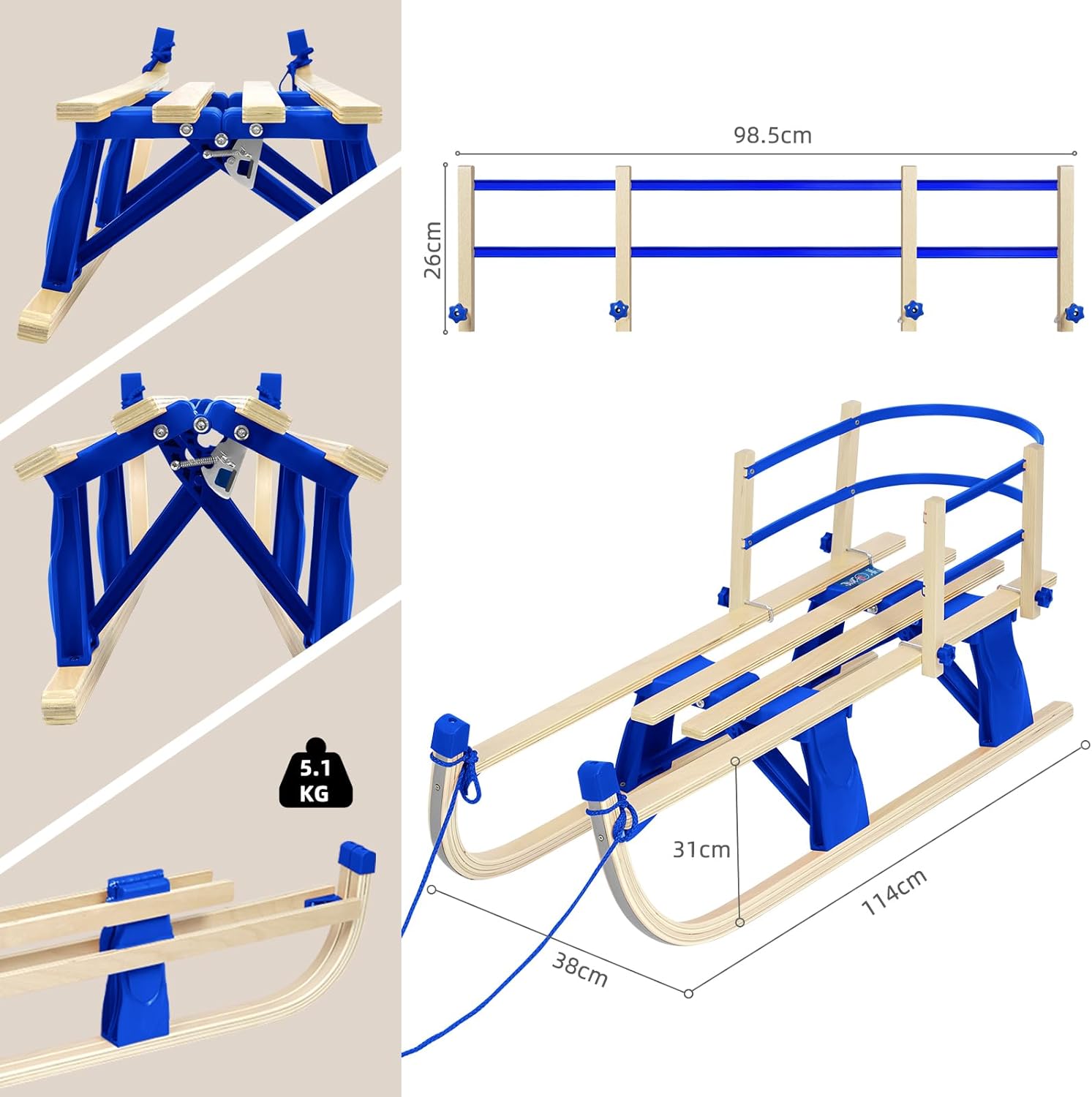 5.1 KG

98.5cm

26cm

31cm

114cm

38cm